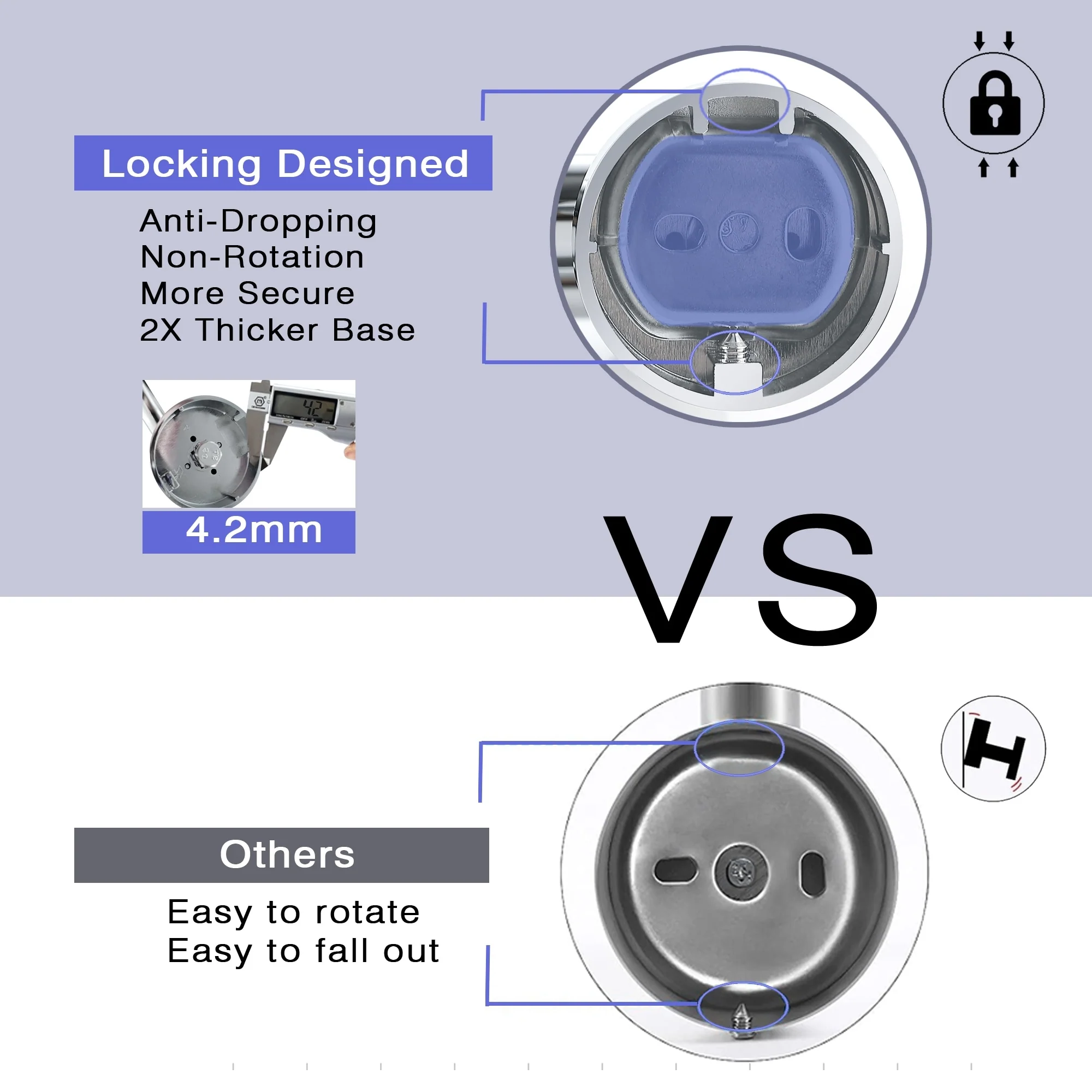 Locking Designed

Anti-Dropping
Non-Rotation
More Secure
2X Thicker Base

4.2

4.2mm

VS

Others

Easy to rotate
Easy to fall out