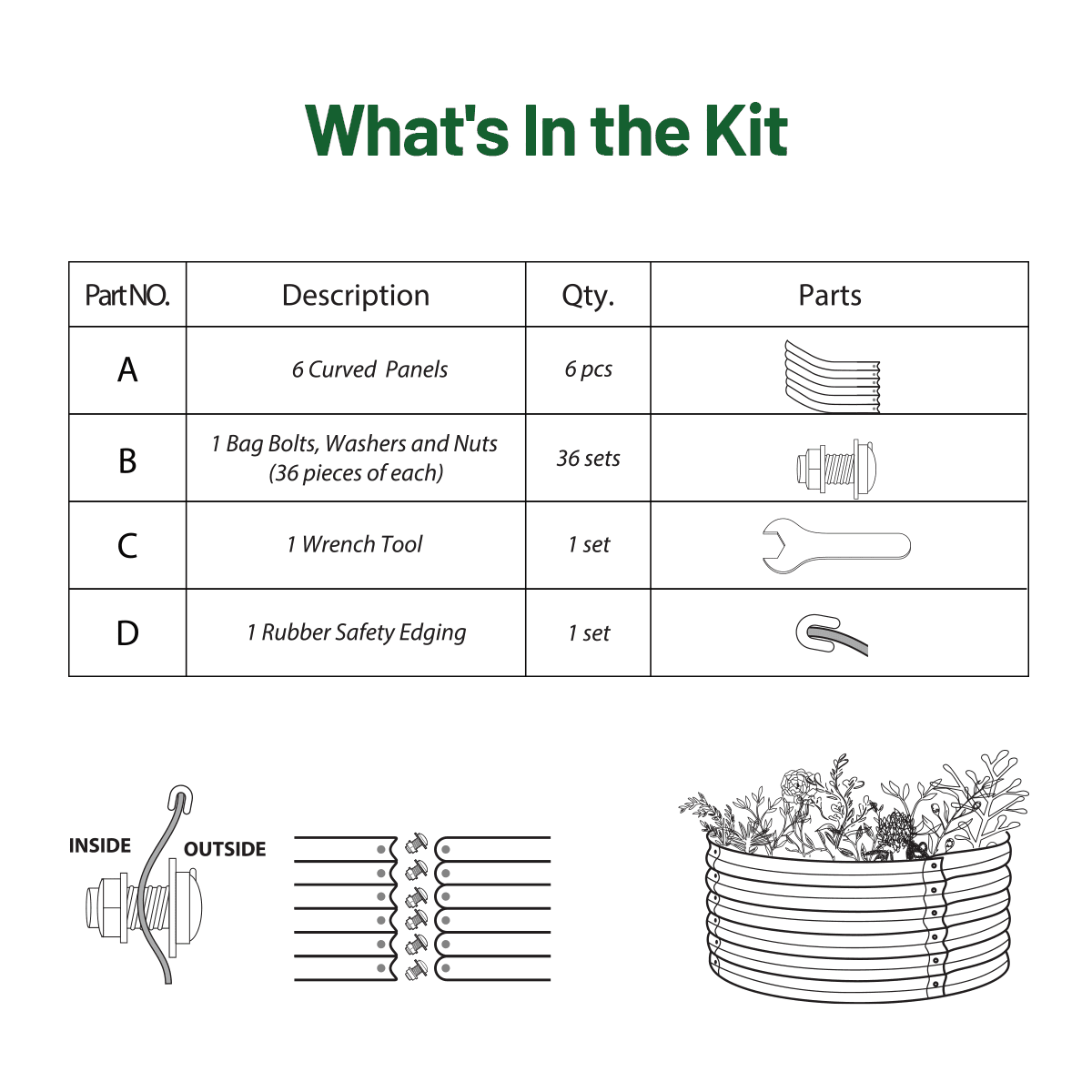 What's In the Kit

| Part NO. | Description | Qty. | Parts |
|---|---|---|---|
| A | 6 Curved Panels | 6 pcs | |
| B | 1 Bag Bolts, Washers and Nuts (36 pieces of each) | 36 sets | |
| C | 1 Wrench Tool | 1 set | |
| D | 1 Rubber Safety Edging | 1 set | |

INSIDE
OUTSIDE