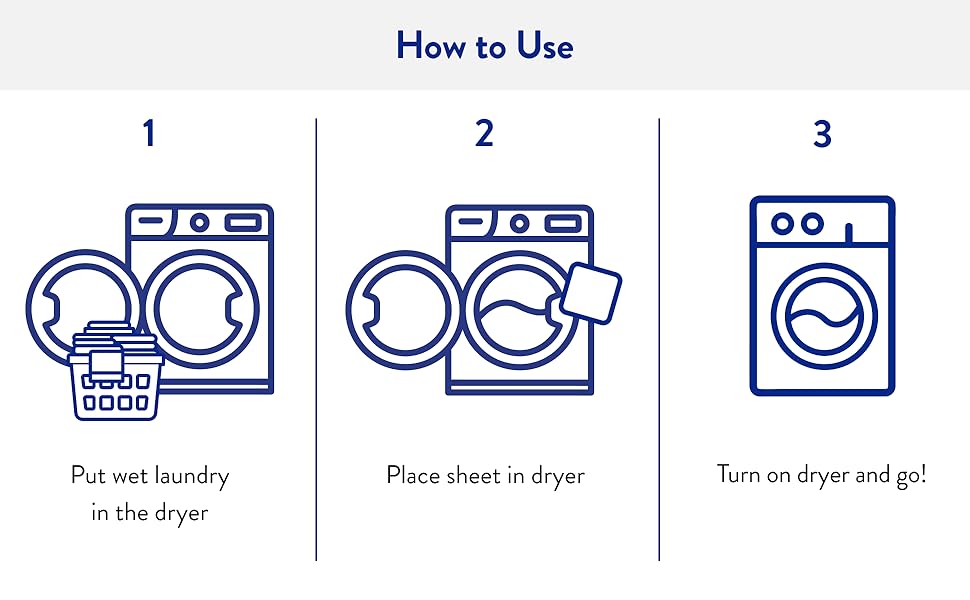 How to Use

1

Put wet laundry in the dryer

2

Place sheet in dryer

3

Turn on dryer and go!