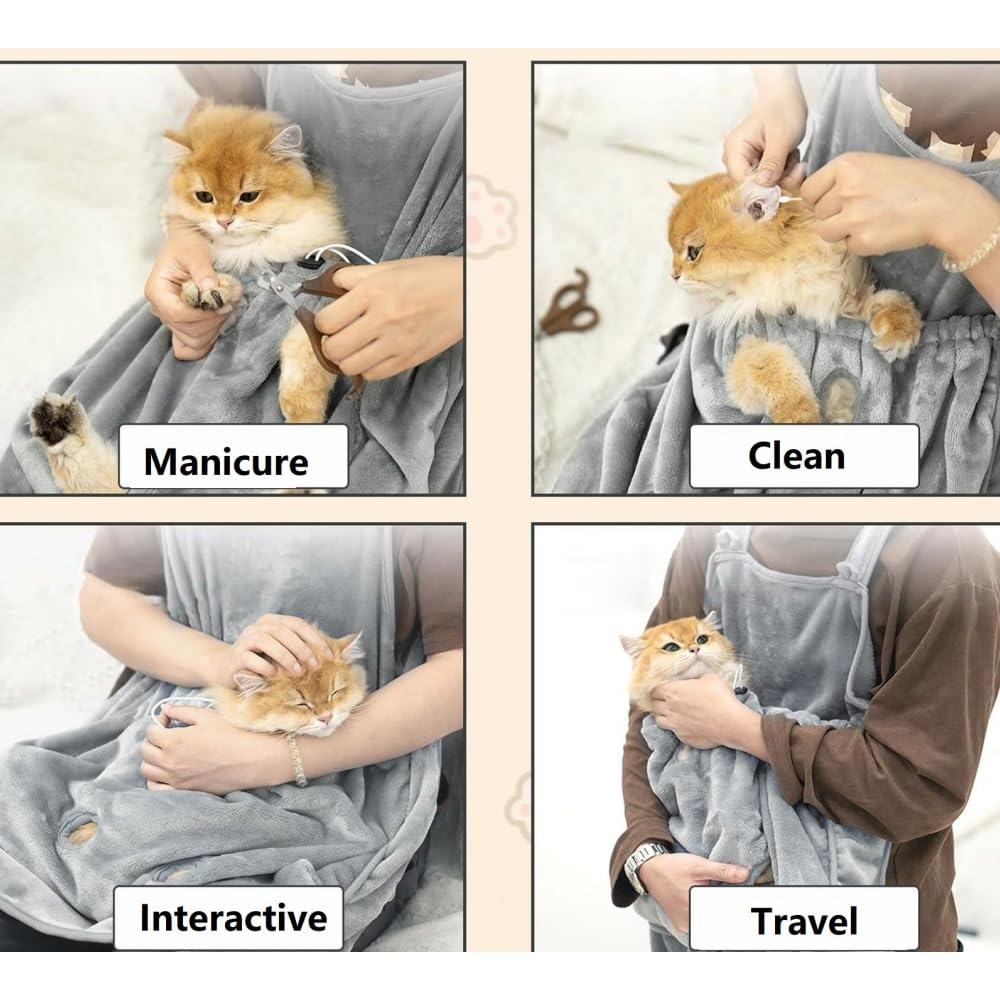 Manicure

Clean

Interactive

Travel