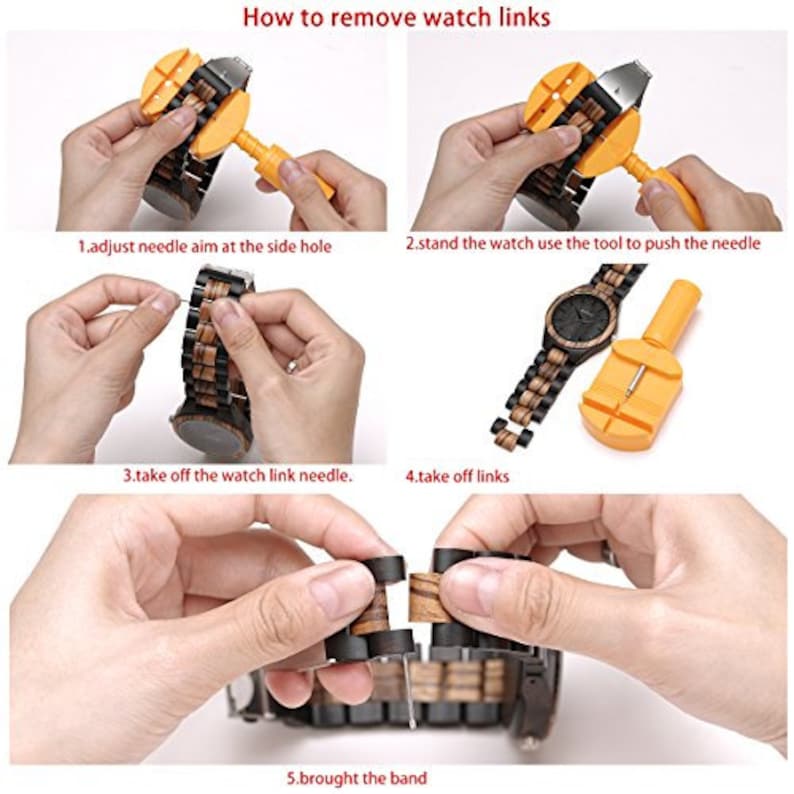 How to remove watch links

1.adjust needle aim at the side hole

2.stand the watch use the tool to push the needle

3.take off the watch link needle.

4.take off links

5.brought the band