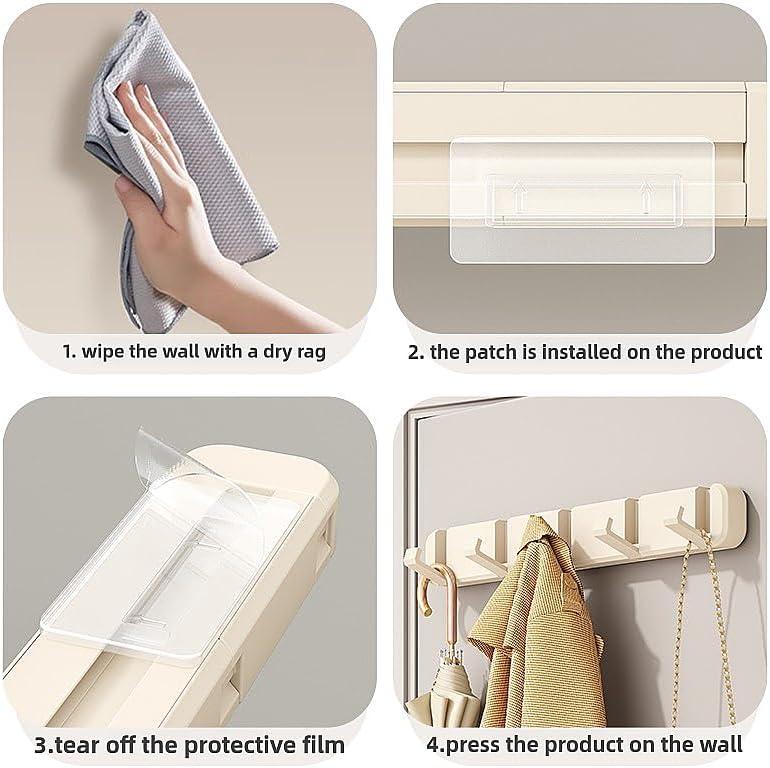 1. wipe the wall with a dry rag

2. the patch is installed on the product

3.tear off the protective film

4.press the product on the wall