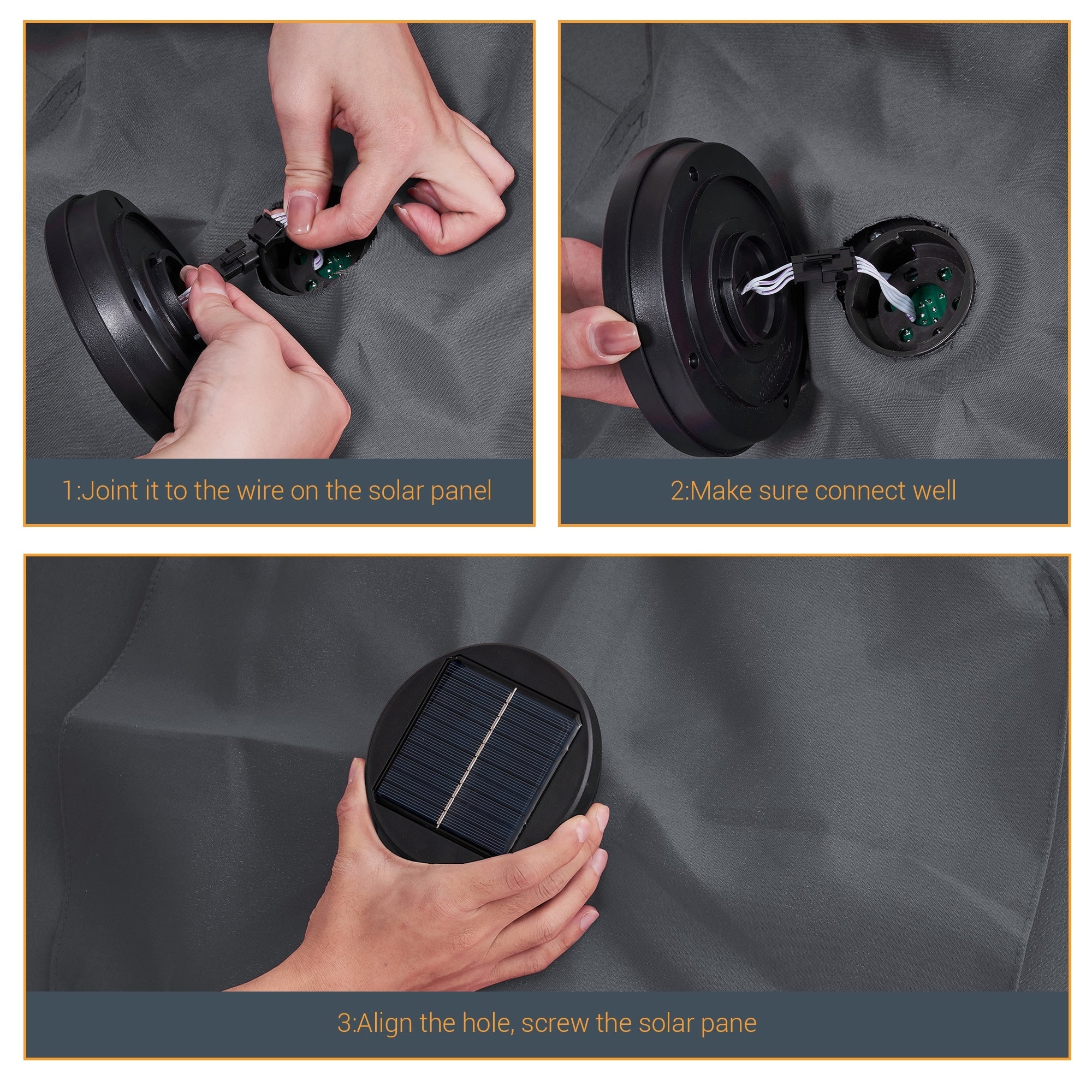 1:Joint it to the wire on the solar panel

2:Make sure connect well

3:Align the hole, screw the solar pane