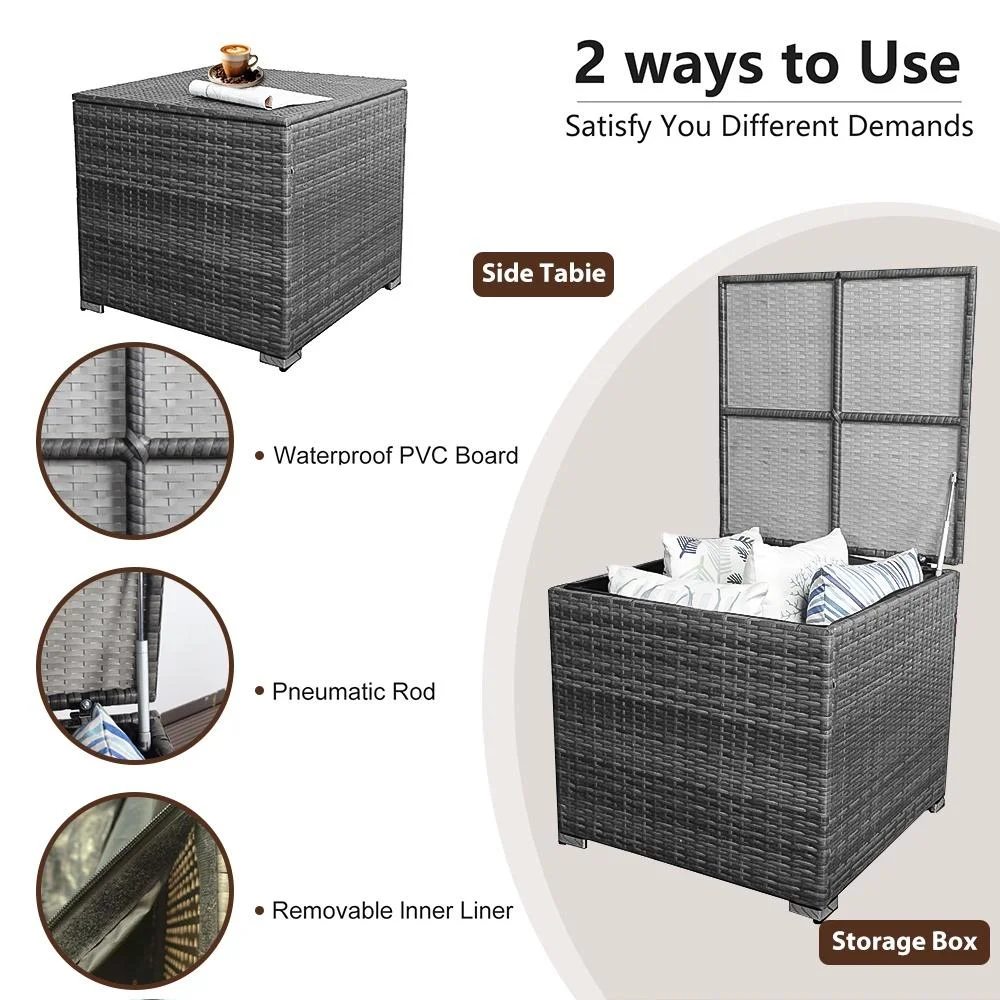 2 ways to Use
Satisfy You Different Demands

Side Tabie

• Waterproof PVC Board

• Pneumatic Rod

• Removable Inner Liner

Storage Box