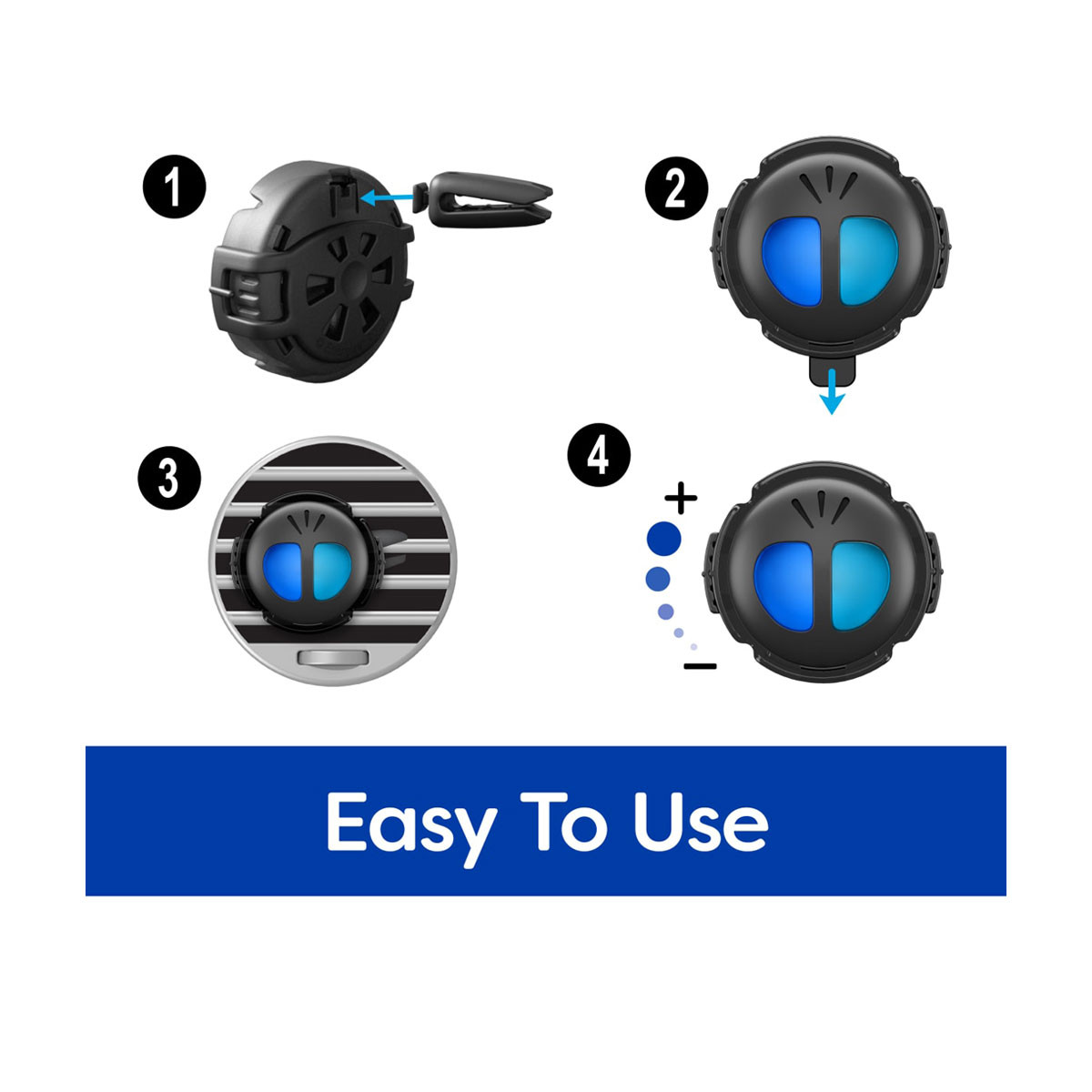 1

2

3

4

+

−

Easy To Use