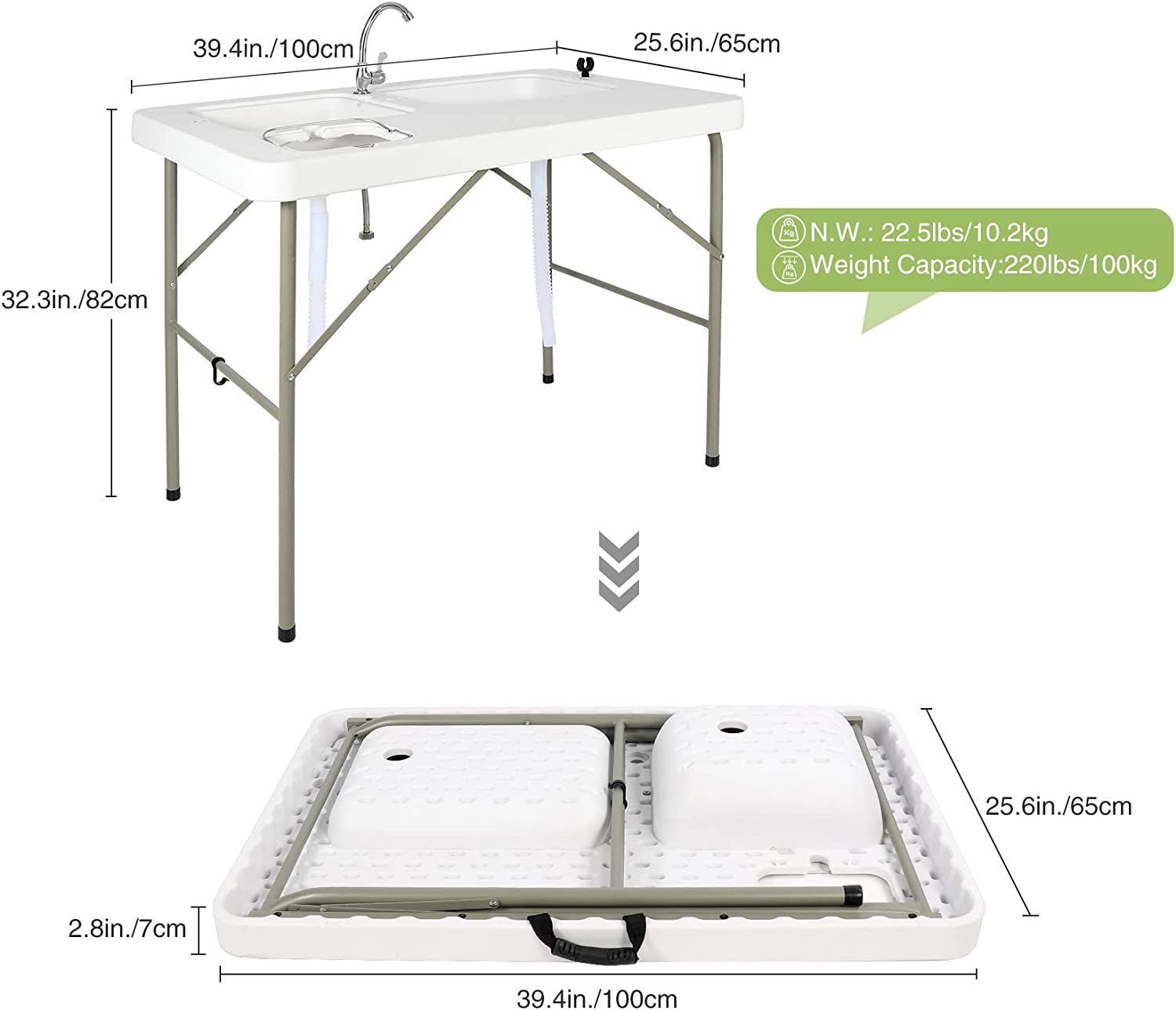 39.4in./100cm
25.6in./65cm
32.3in./82cm
Kg N.W.: 22.5lbs/10.2kg
Kg Weight Capacity:220lbs/100kg
25.6in./65cm
2.8in./7cm
39.4in./100cm