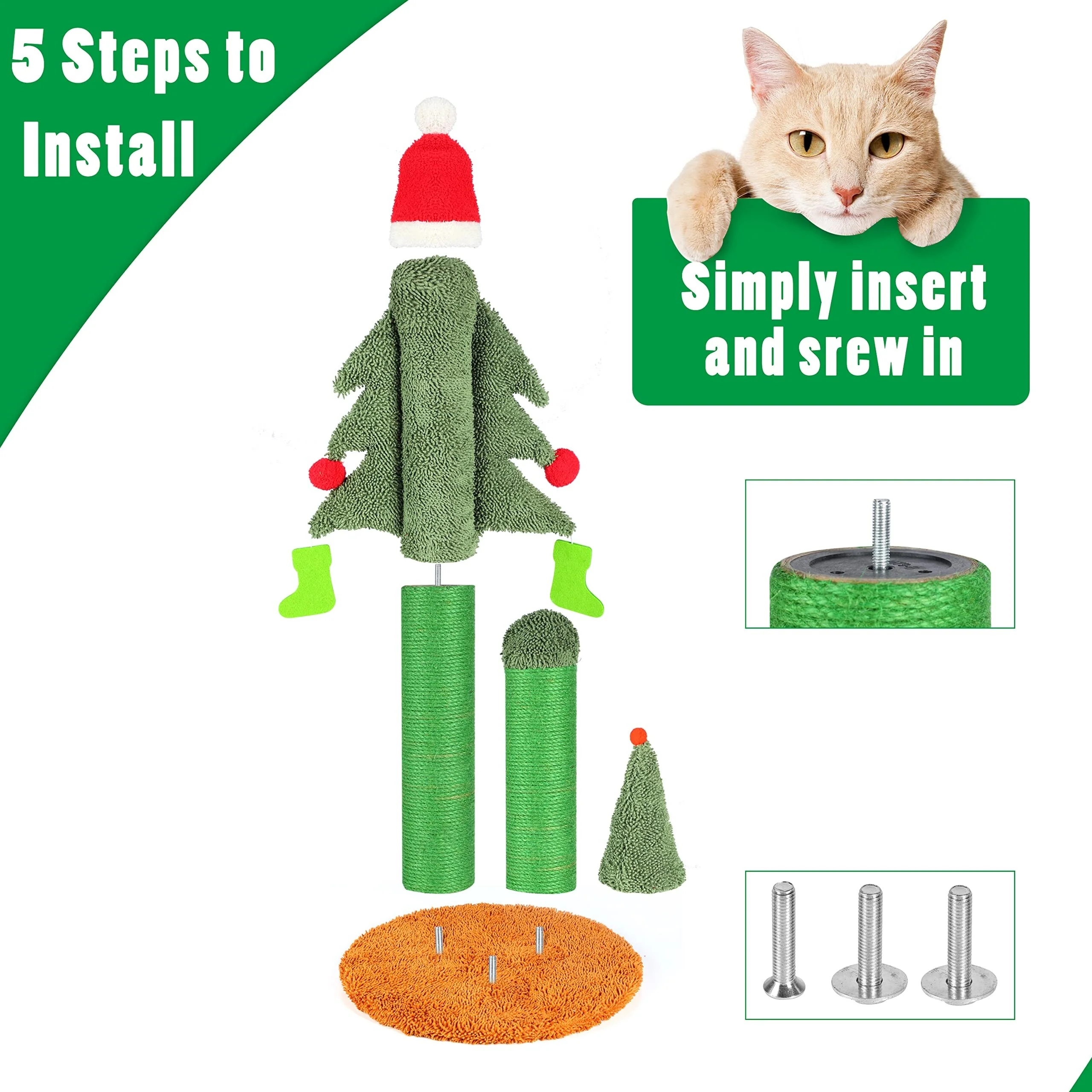 5 Steps to Install

Simply insert and srew in