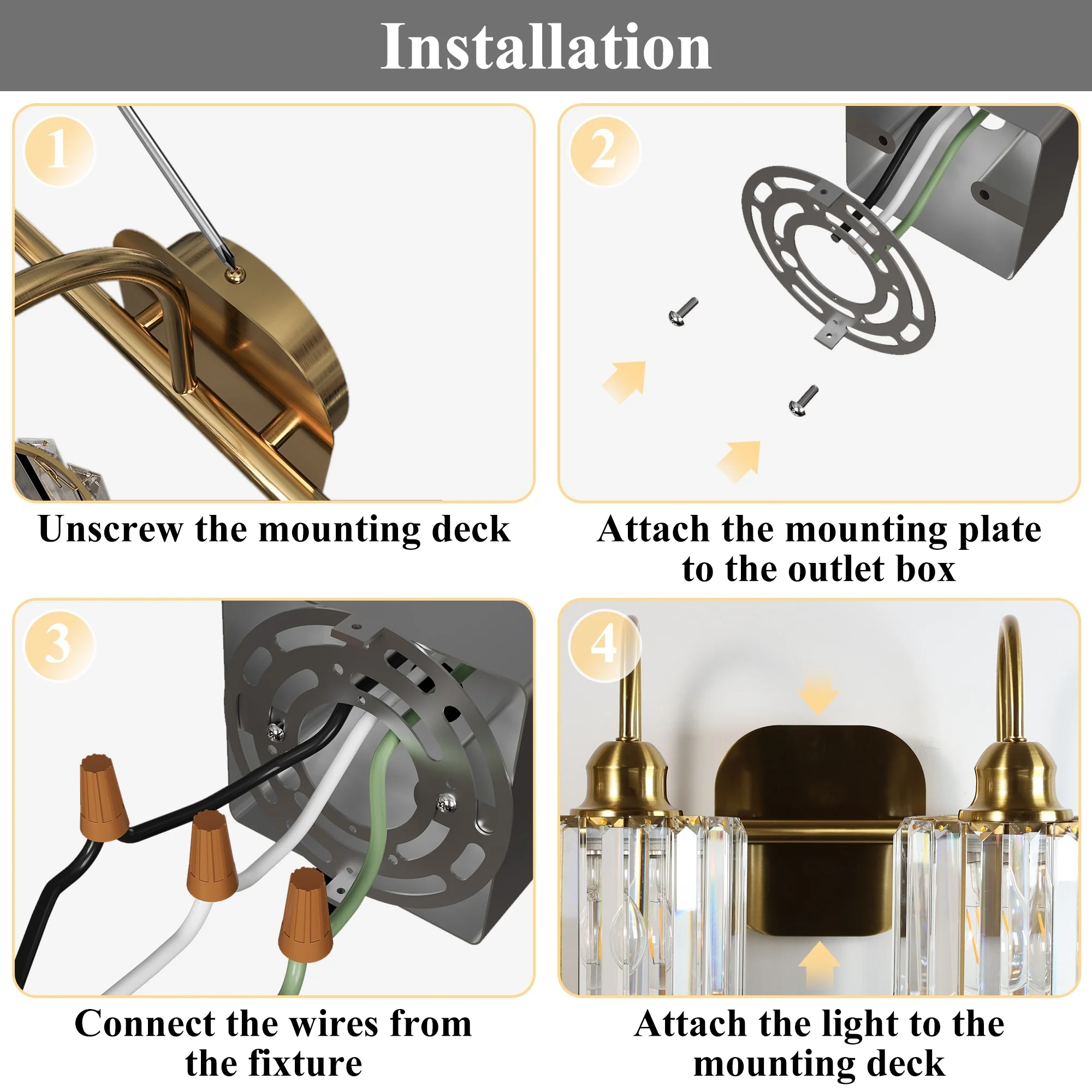 Installation

1

Unscrew the mounting deck

2

Attach the mounting plate to the outlet box

3

Connect the wires from the fixture

4

Attach the light to the mounting deck