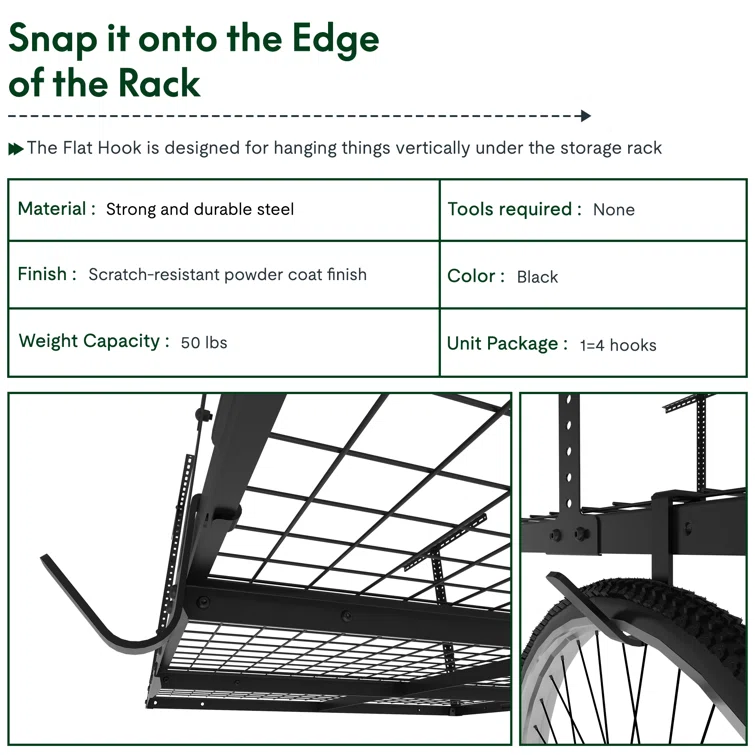 Snap it onto the Edge of the Rack

The Flat Hook is designed for hanging things vertically under the storage rack

| Material : Strong and durable steel | Tools required : None |
|---|---|
| Finish : Scratch-resistant powder coat finish | Color : Black |
| Weight Capacity : 50 lbs | Unit Package : 1=4 hooks |