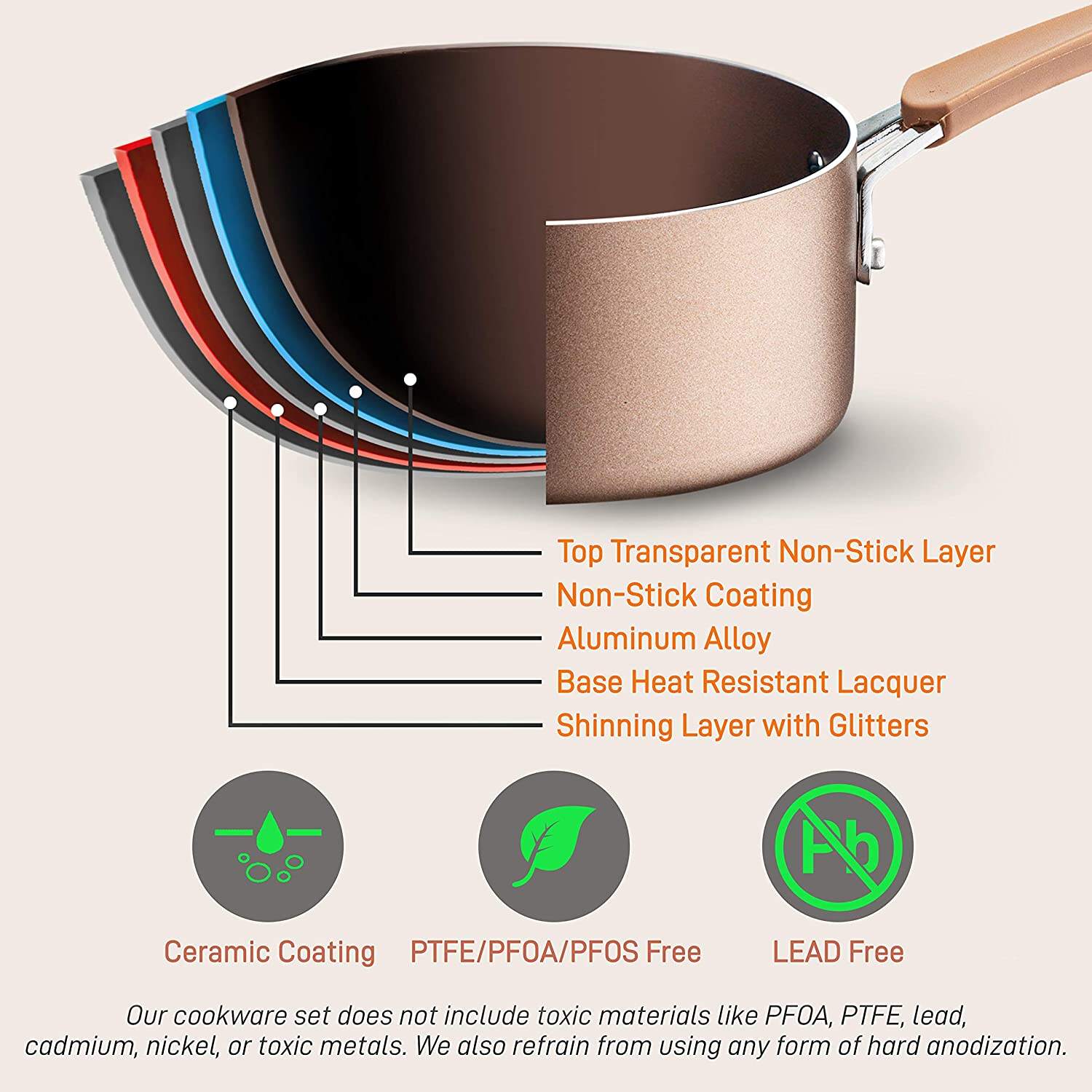 Top Transparent Non-Stick Layer
Non-Stick Coating
Aluminum Alloy
Base Heat Resistant Lacquer
Shinning Layer with Glitters

Pb

Ceramic Coating
PTFE/PFOA/PFOS Free
LEAD Free

Our cookware set does not include toxic materials like PFOA, PTFE, lead, cadmium, nickel, or toxic metals. We also refrain from using any form of hard anodization.