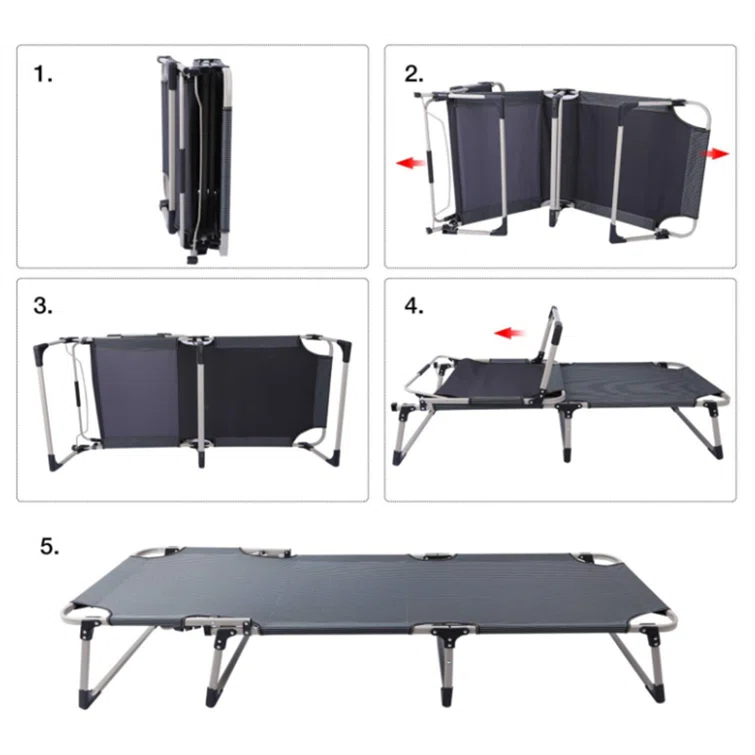 1.

2.

3.

4.

5.