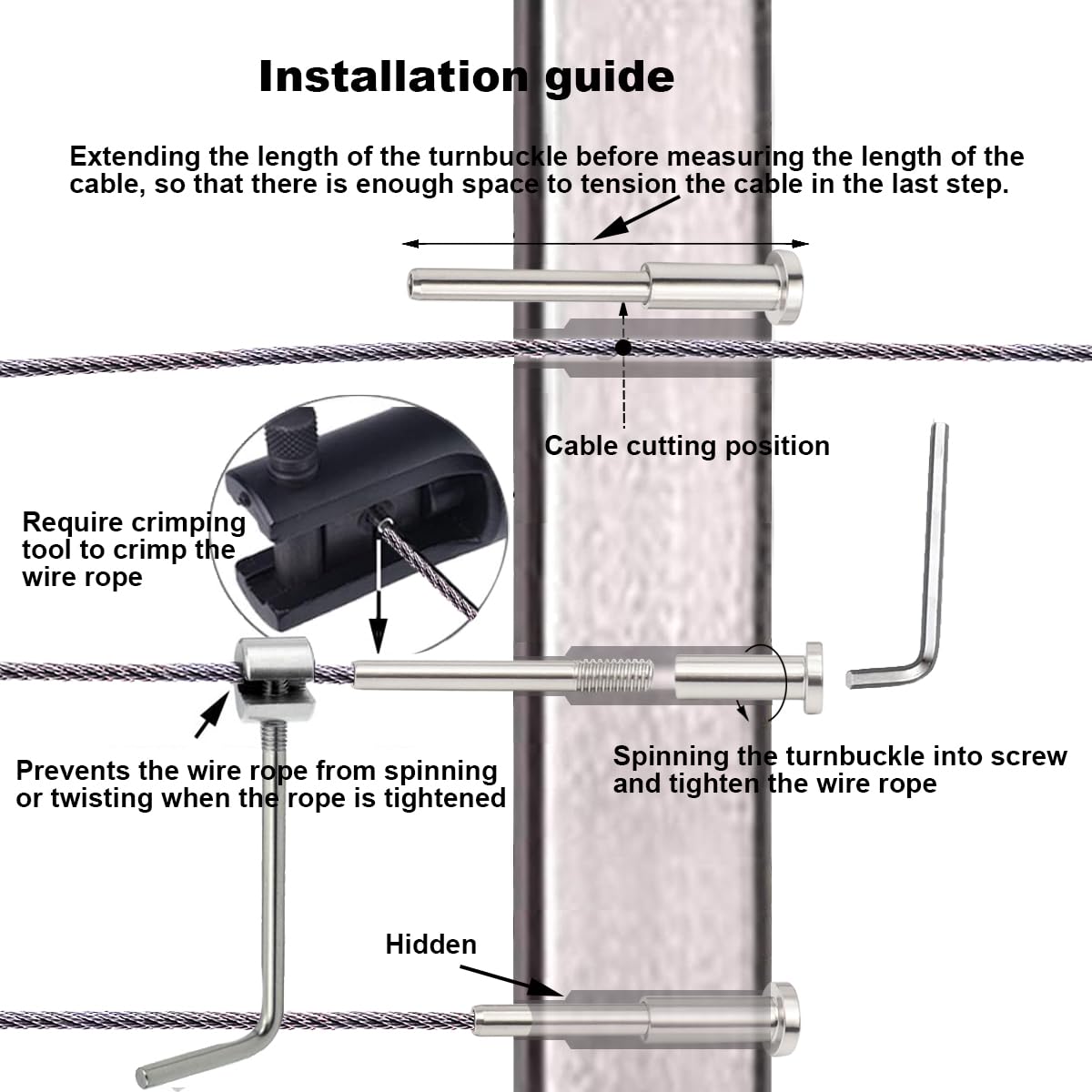 Installation guide

Extending the length of the turnbuckle before measuring the length of the cable, so that there is enough space to tension the cable in the last step.

Cable cutting position

Require crimping tool to crimp the wire rope

Prevents the wire rope from spinning or twisting when the rope is tightened

Spinning the turnbuckle into screw and tighten the wire rope

Hidden