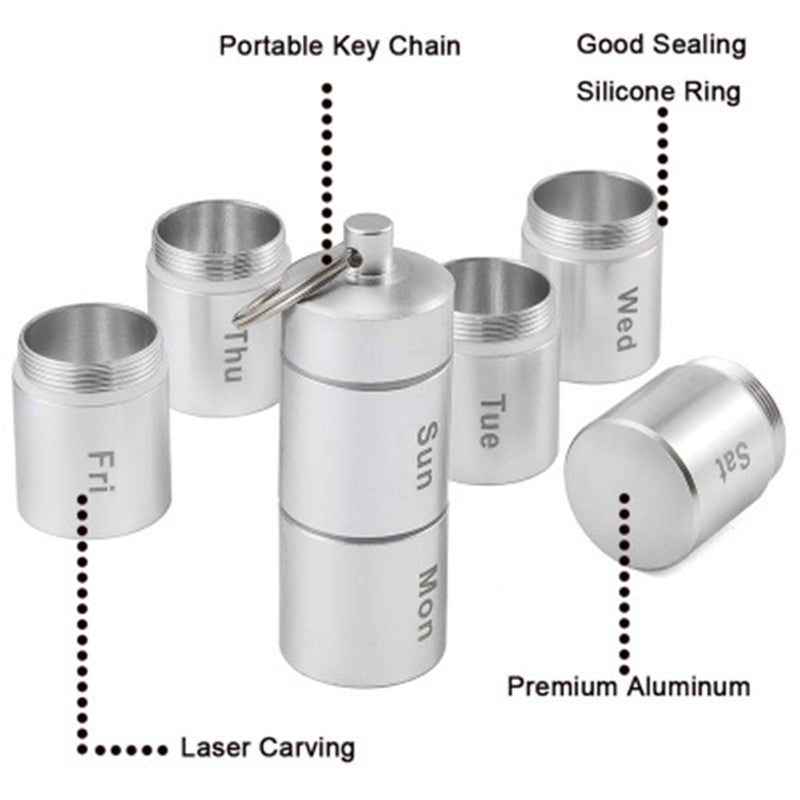 Portable Key Chain

Good Sealing
Silicone Ring

Thu

Wed

Fri

Sun

Tue

Sat

Mon

Premium Aluminum

Laser Carving