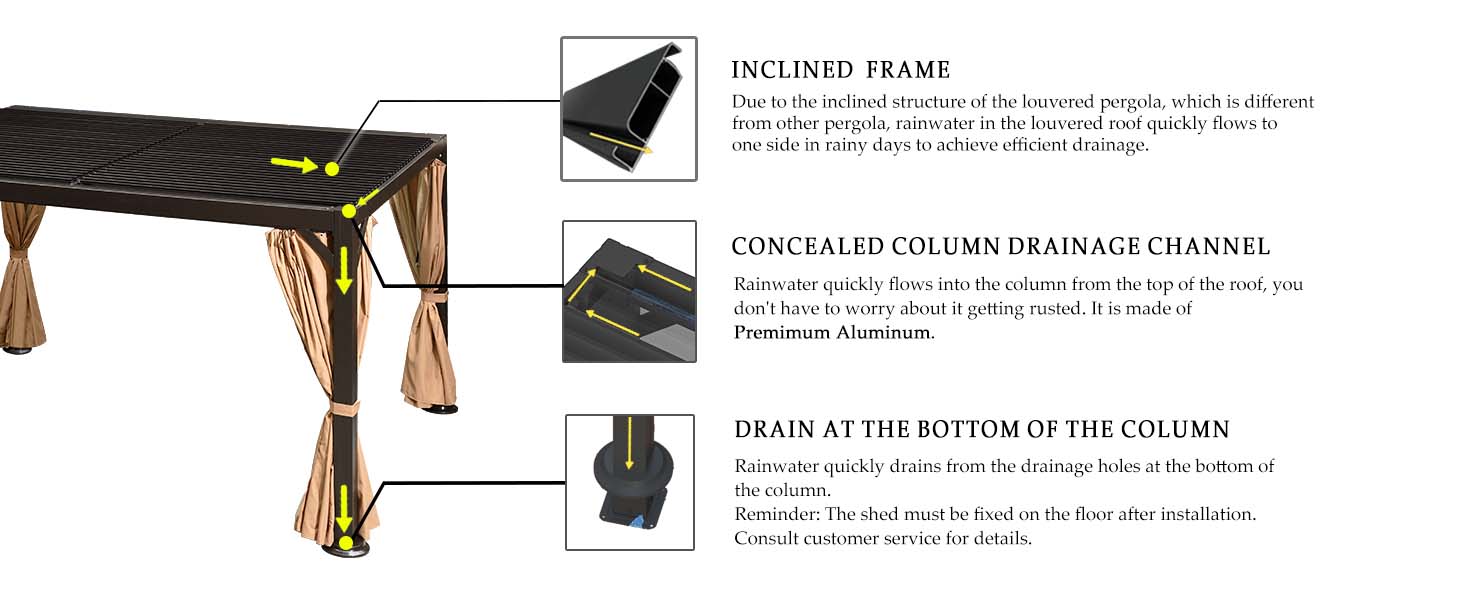 INCLINED FRAME

Due to the inclined structure of the louvered pergola, which is different from other pergola, rainwater in the louvered roof quickly flows to one side in rainy days to achieve efficient drainage.

CONCEALED COLUMN DRAINAGE CHANNEL

Rainwater quickly flows into the column from the top of the roof, you don't have to worry about it getting rusted. It is made of Premimum Aluminum.

DRAIN AT THE BOTTOM OF THE COLUMN

Rainwater quickly drains from the drainage holes at the bottom of the column.
Reminder: The shed must be fixed on the floor after installation.
Consult customer service for details.