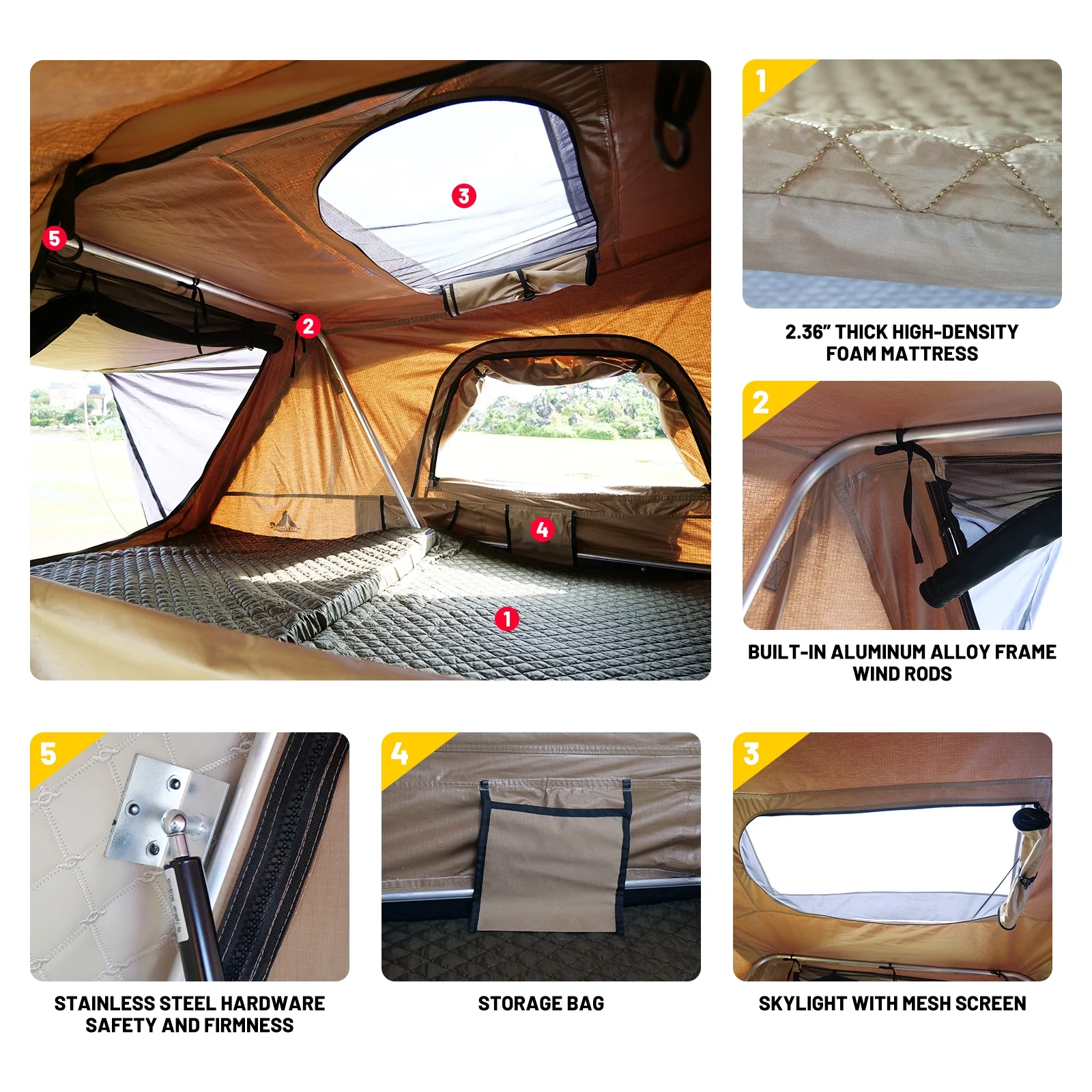 3

5

2

4

1

1

2.36" THICK HIGH-DENSITY FOAM MATTRESS

2

BUILT-IN ALUMINUM ALLOY FRAME WIND RODS

5

STAINLESS STEEL HARDWARE SAFETY AND FIRMNESS

4

STORAGE BAG

3

SKYLIGHT WITH MESH SCREEN