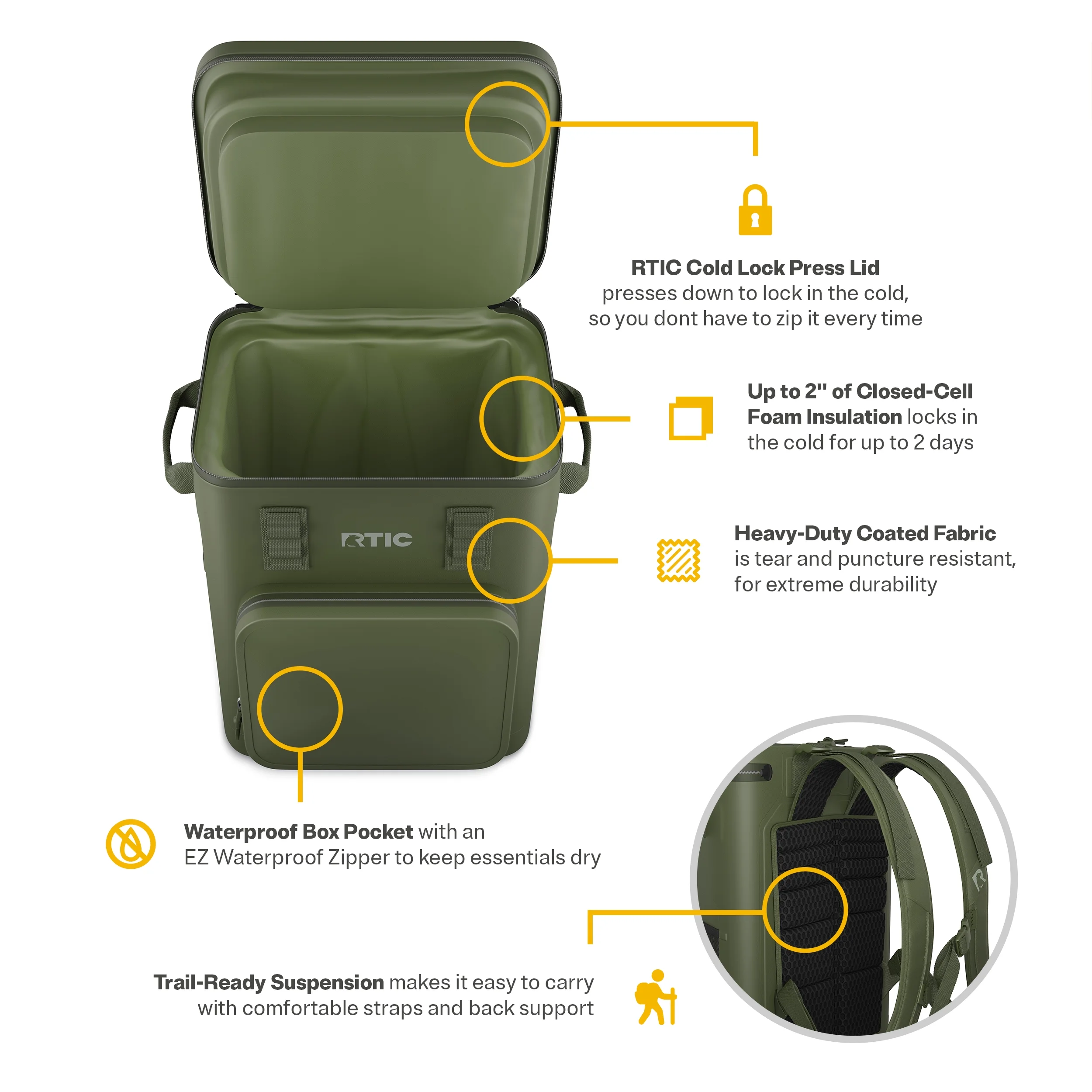 RTIC

RTIC Cold Lock Press Lid presses down to lock in the cold, so you dont have to zip it every time

Up to 2" of Closed-Cell Foam Insulation locks in the cold for up to 2 days

Heavy-Duty Coated Fabric is tear and puncture resistant, for extreme durability

Waterproof Box Pocket with an EZ Waterproof Zipper to keep essentials dry

Trail-Ready Suspension makes it easy to carry with comfortable straps and back support