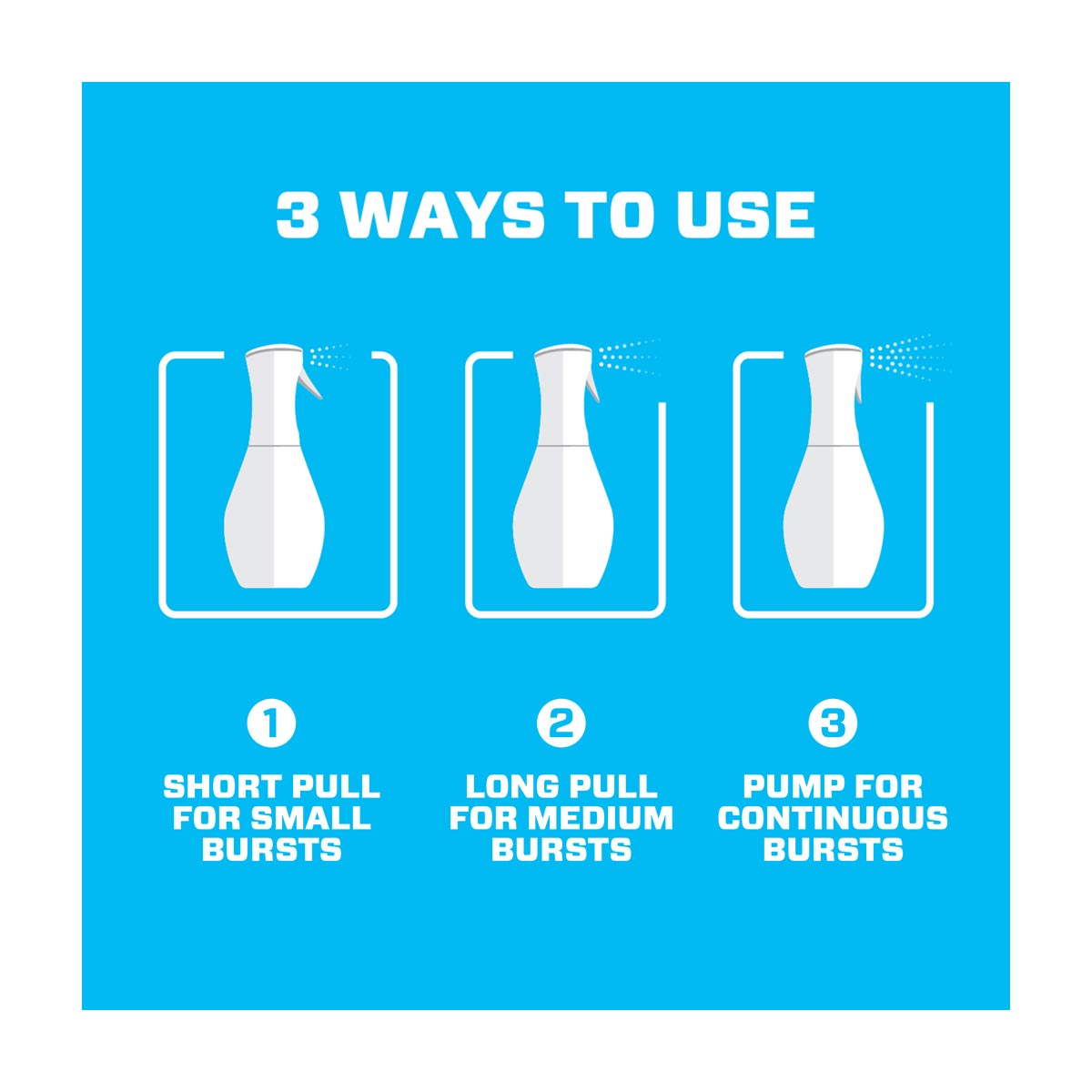 3 WAYS TO USE

1
SHORT PULL FOR SMALL BURSTS

2
LONG PULL FOR MEDIUM BURSTS

3
PUMP FOR CONTINUOUS BURSTS