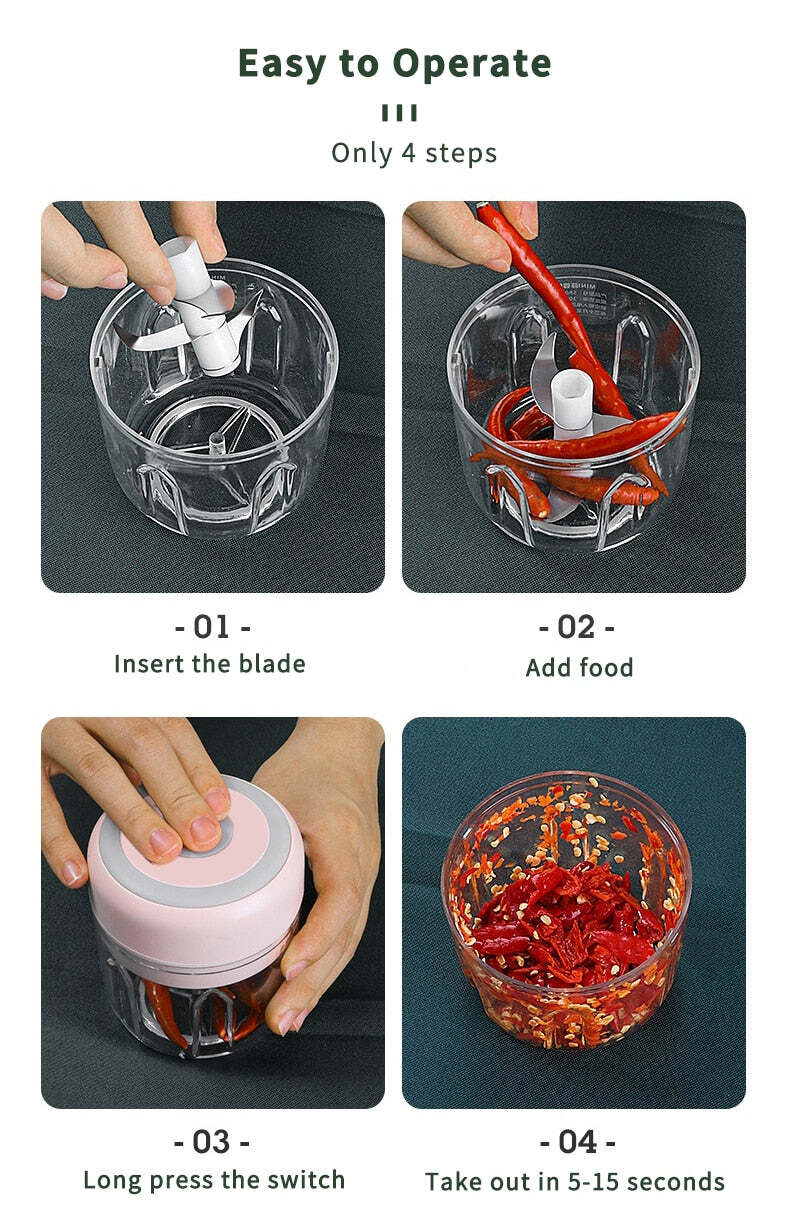 Easy to Operate

Only 4 steps

- 01 -
Insert the blade

- 02 -
Add food

- 03 -
Long press the switch

- 04 -
Take out in 5-15 seconds