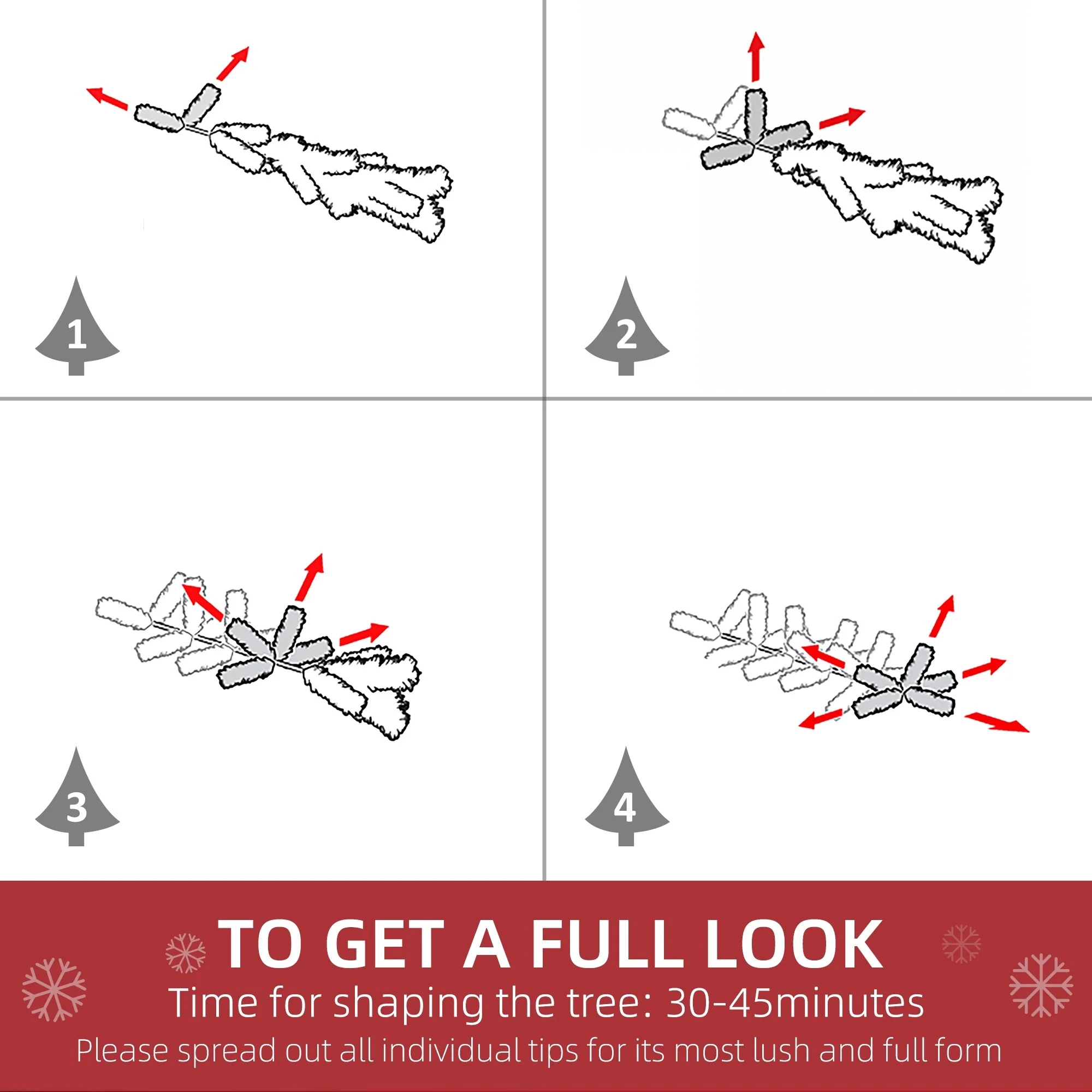 1

2

3

4

TO GET A FULL LOOK

Time for shaping the tree: 30-45minutes

Please spread out all individual tips for its most lush and full form