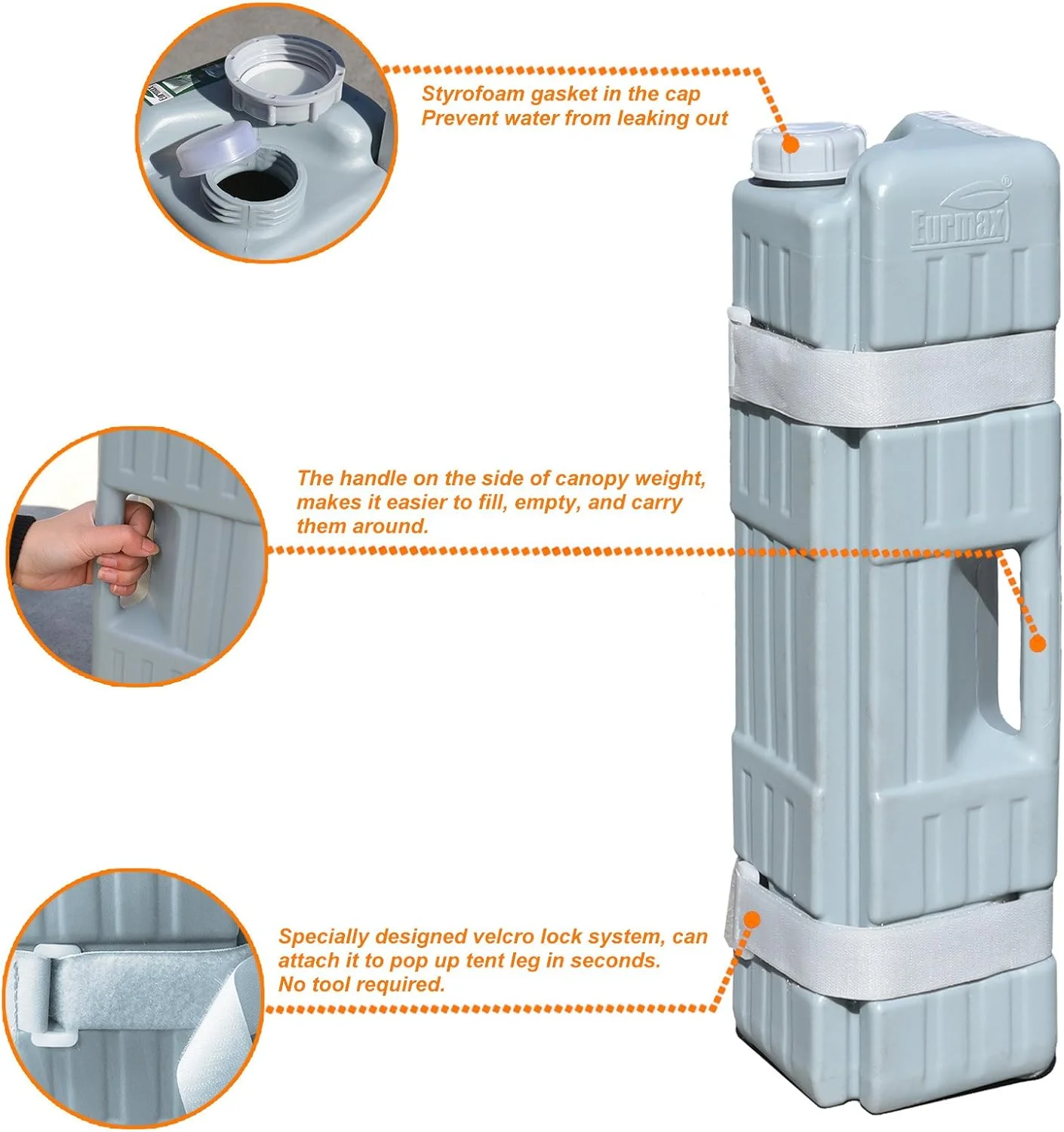 Styrofoam gasket in the cap
Prevent water from leaking out

Eurmax®

The handle on the side of canopy weight, makes it easier to fill, empty, and carry them around.

Specially designed velcro lock system, can attach it to pop up tent leg in seconds. No tool required.