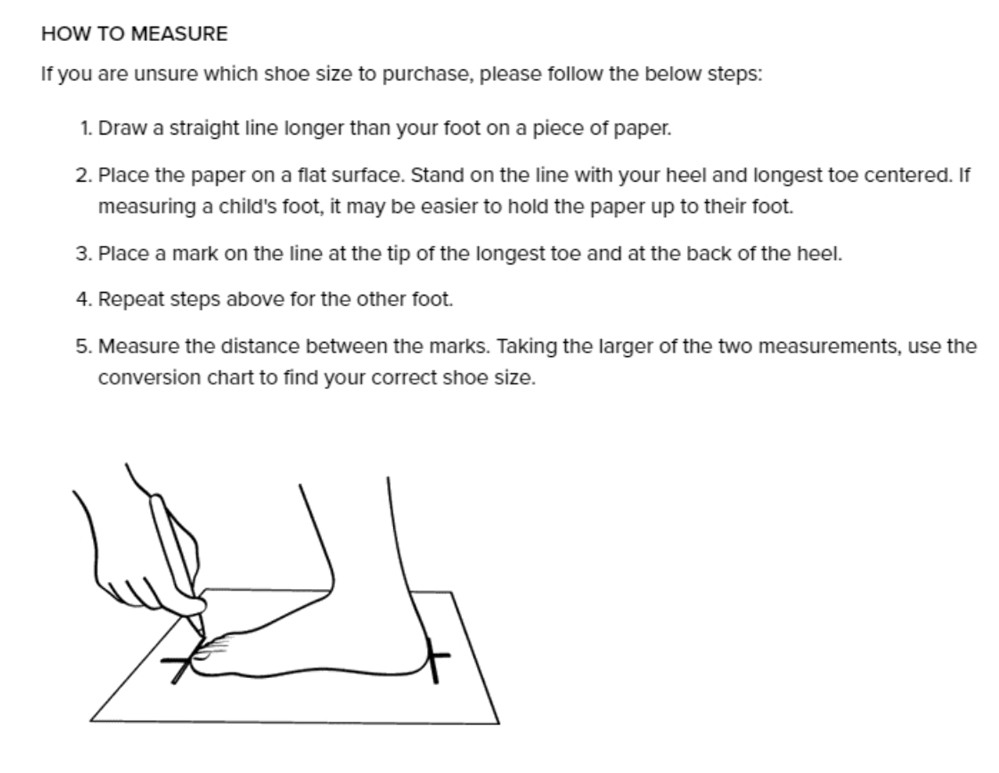 HOW TO MEASURE

If you are unsure which shoe size to purchase, please follow the below steps:

1. Draw a straight line longer than your foot on a piece of paper.

2. Place the paper on a flat surface. Stand on the line with your heel and longest toe centered. If measuring a child's foot, it may be easier to hold the paper up to their foot.

3. Place a mark on the line at the tip of the longest toe and at the back of the heel.

4. Repeat steps above for the other foot.

5. Measure the distance between the marks. Taking the larger of the two measurements, use the conversion chart to find your correct shoe size.