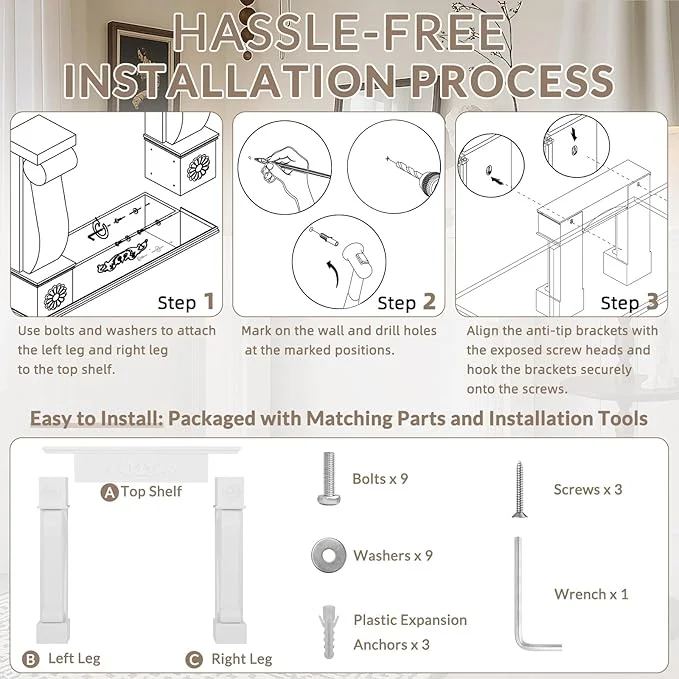 HASSLE-FREE INSTALLATION PROCESS

Step 1

Use bolts and washers to attach the left leg and right leg to the top shelf.

Step 2

Mark on the wall and drill holes at the marked positions.

Step 3

Align the anti-tip brackets with the exposed screw heads and hook the brackets securely onto the screws.

Easy to Install: Packaged with Matching Parts and Installation Tools

A Top Shelf

B Left Leg

C Right Leg

Bolts x 9

Washers x 9

Plastic Expansion Anchors x 3

Screws x 3

Wrench x 1