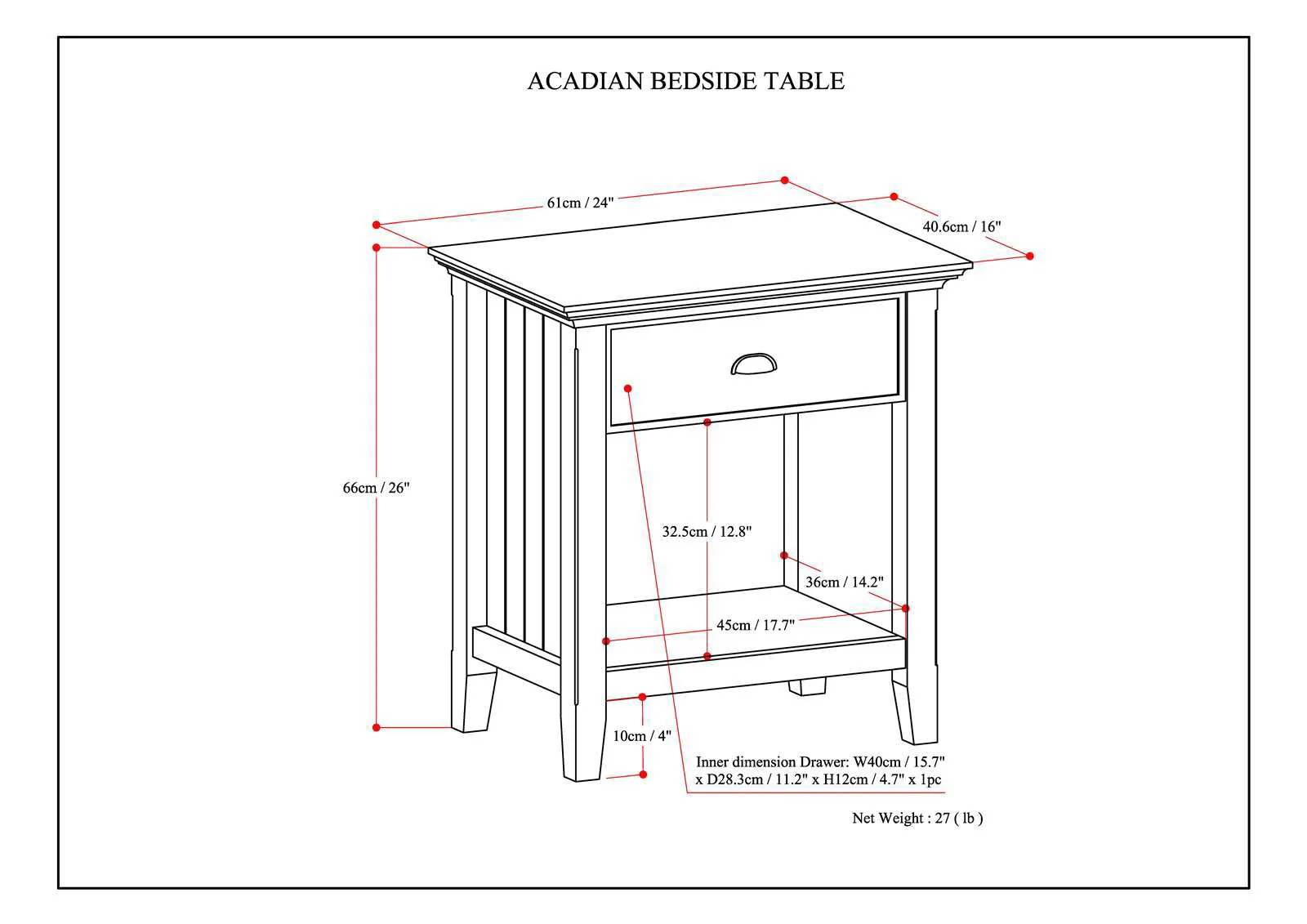 ACADIAN BEDSIDE TABLE

61cm / 24"

40.6cm / 16"

66cm / 26"

32.5cm / 12.8"

36cm / 14.2"

45cm / 17.7"

10cm / 4"

Inner dimension Drawer: W40cm / 15.7" x D28.3cm / 11.2" x H12cm / 4.7" x 1pc

Net Weight : 27 ( lb )