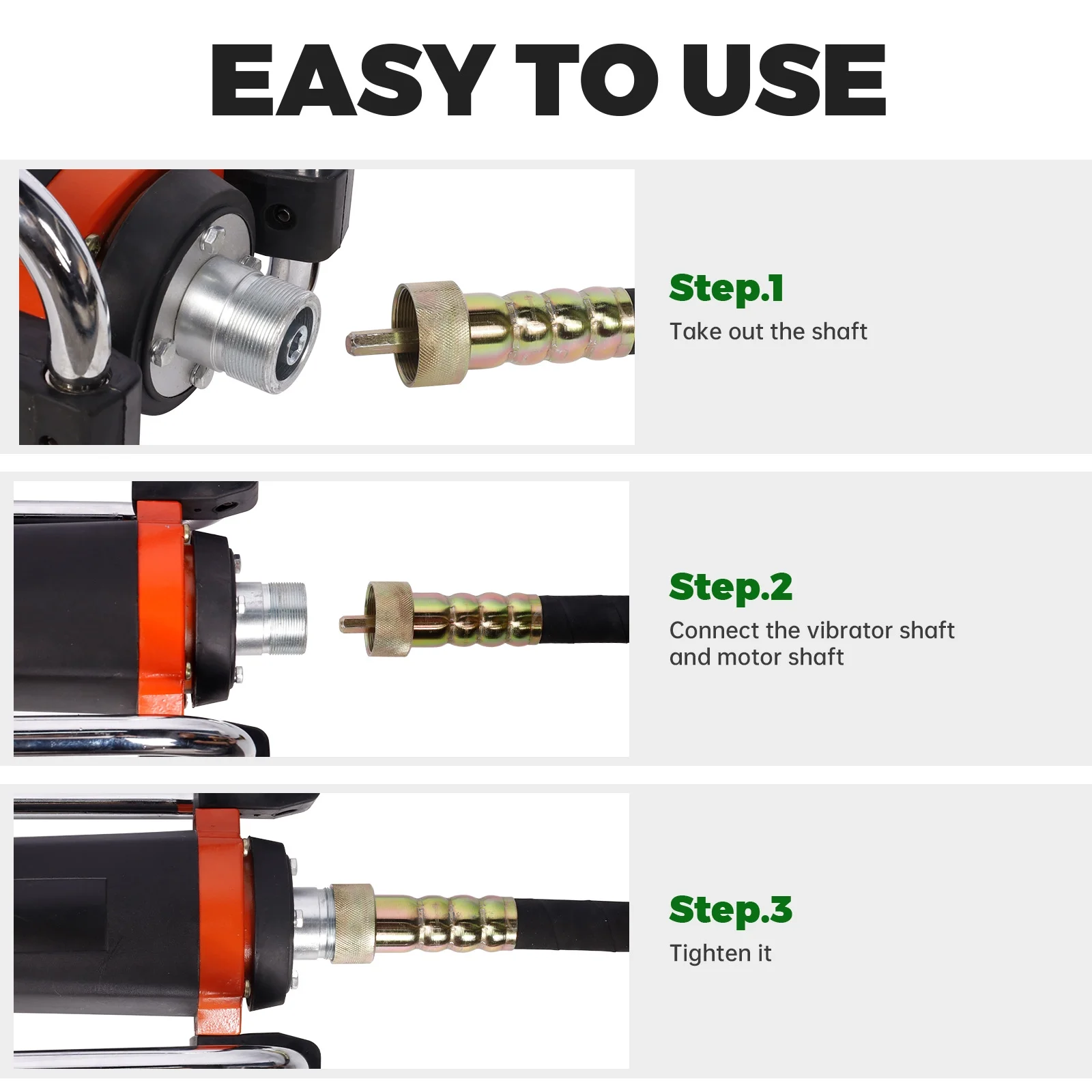 EASY TO USE

Step.1
Take out the shaft

Step.2
Connect the vibrator shaft and motor shaft

Step.3
Tighten it