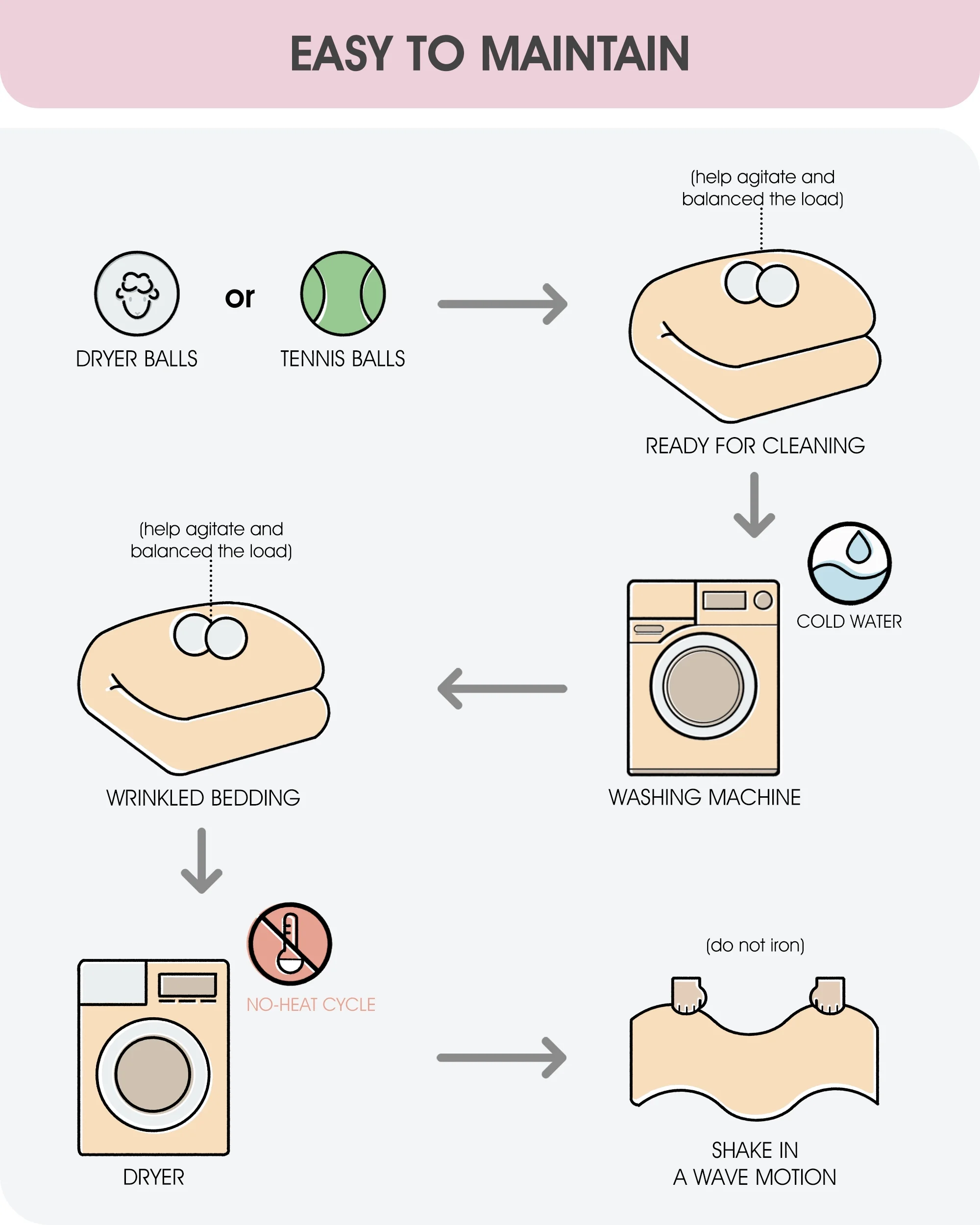 EASY TO MAINTAIN

DRYER BALLS

or

TENNIS BALLS

(help agitate and balanced the load)

READY FOR CLEANING

COLD WATER

WASHING MACHINE

(help agitate and balanced the load)

WRINKLED BEDDING

NO-HEAT CYCLE

DRYER

(do not iron)

SHAKE IN A WAVE MOTION