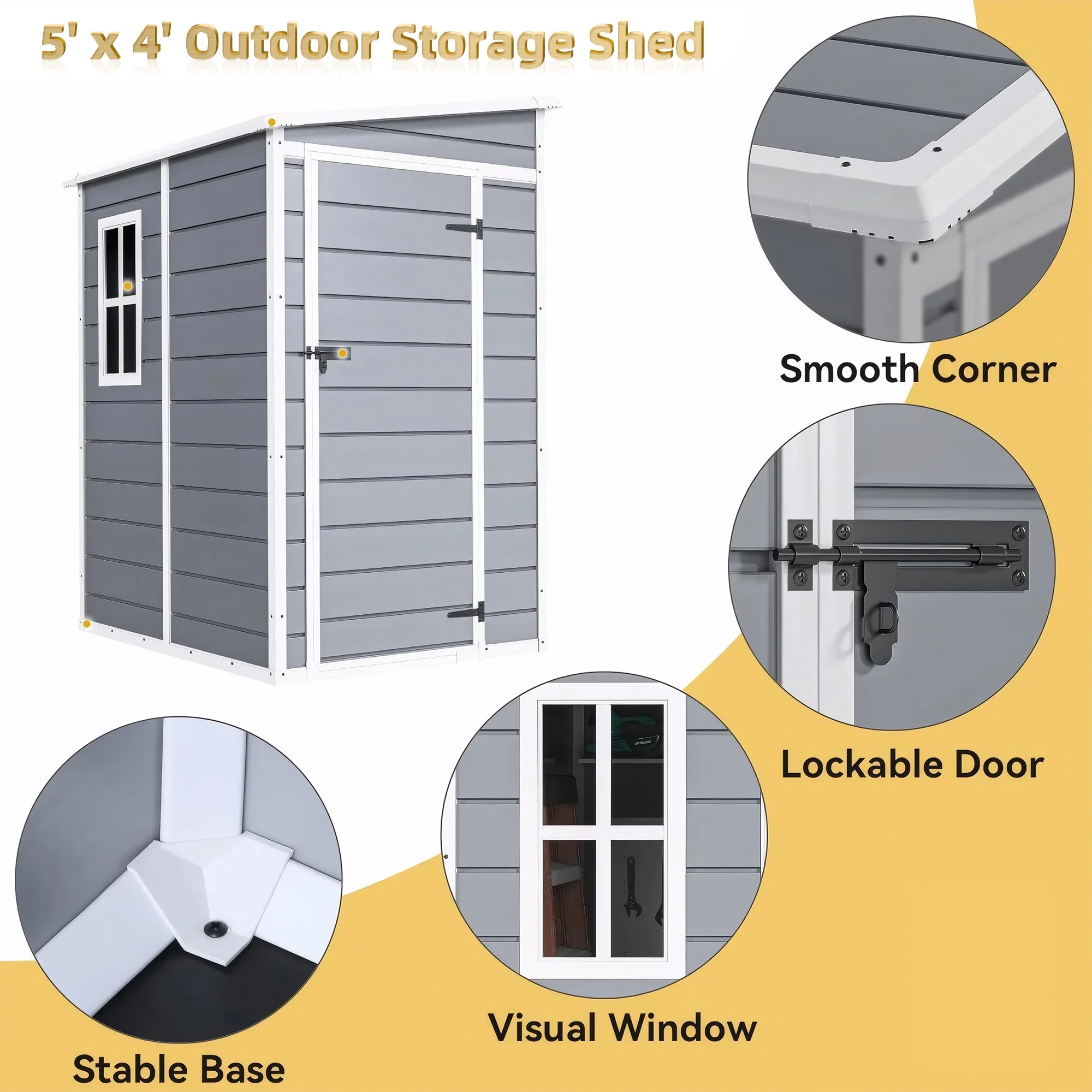 5' x 4' Outdoor Storage Shed

Smooth Corner

Lockable Door

Visual Window

Stable Base