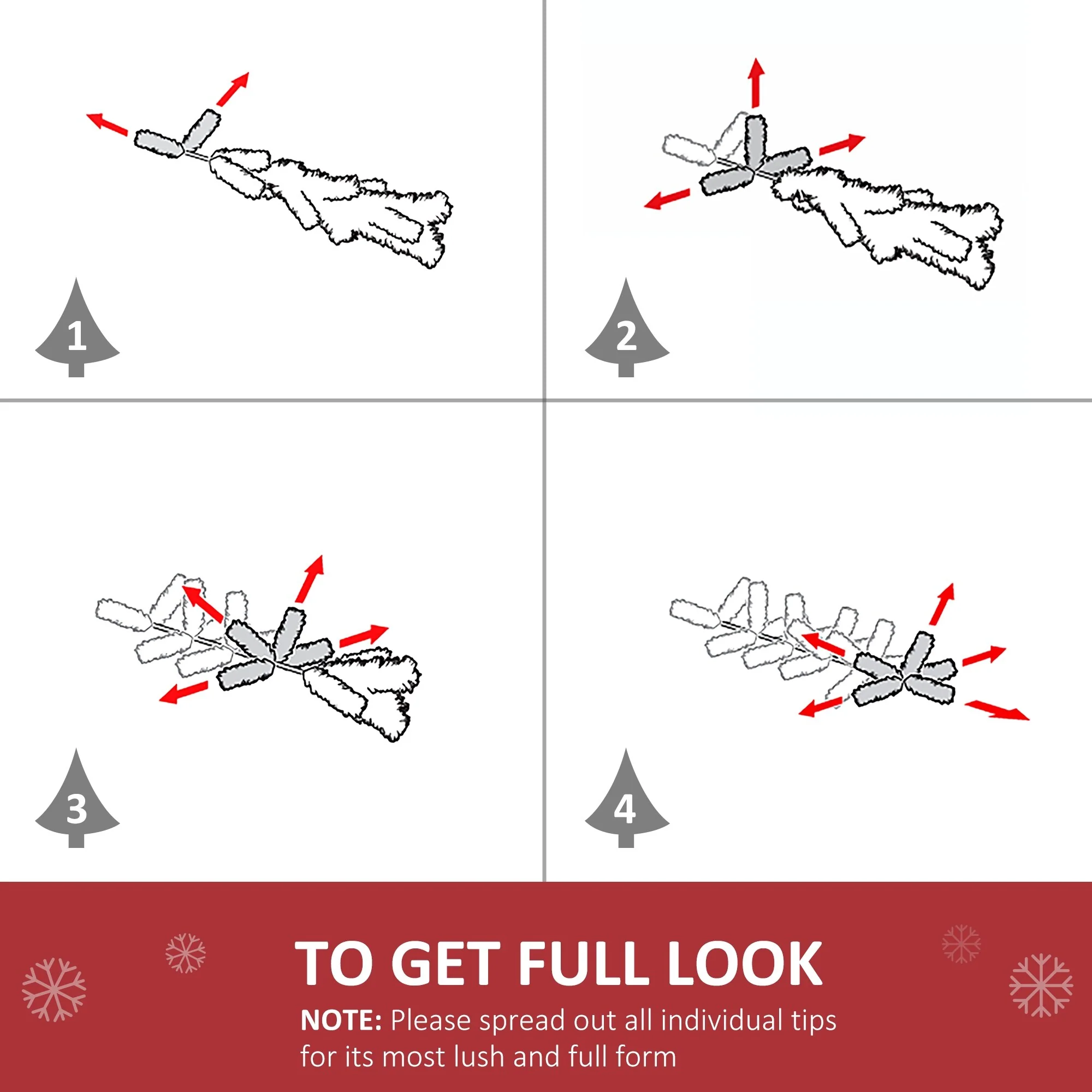 1

2

3

4

TO GET FULL LOOK

NOTE: Please spread out all individual tips for its most lush and full form