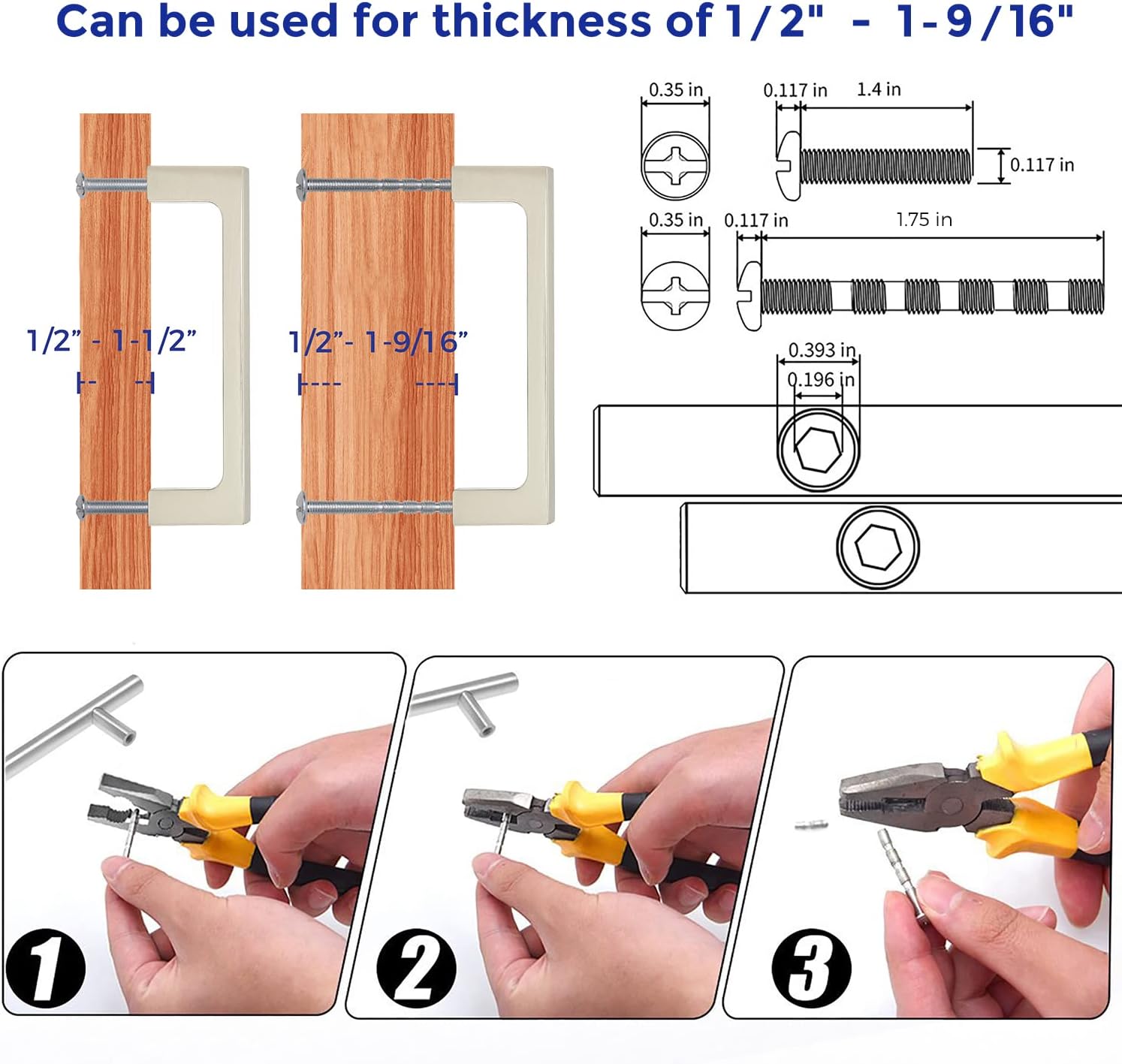 Can be used for thickness of 1/2" - 1-9/16"

1/2" - 1-1/2"

1/2"- 1-9/16"

0.35 in

0.117 in

1.4 in

0.117 in

0.35 in

0.117 in

1.75 in

0.393 in

0.196 in

1

2

3