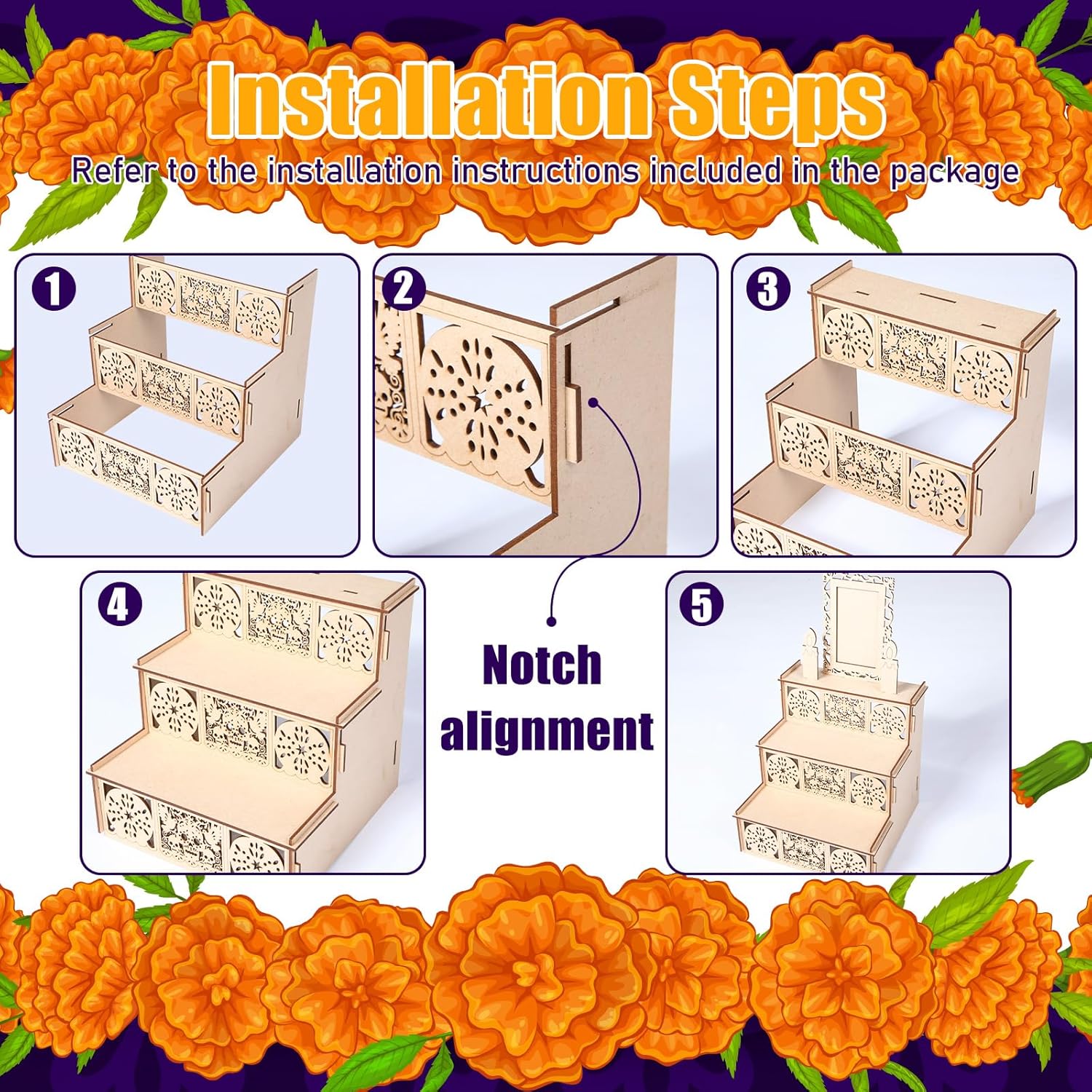 Installation Steps

Refer to the installation instructions included in the package

1

2

3

4

Notch alignment

5