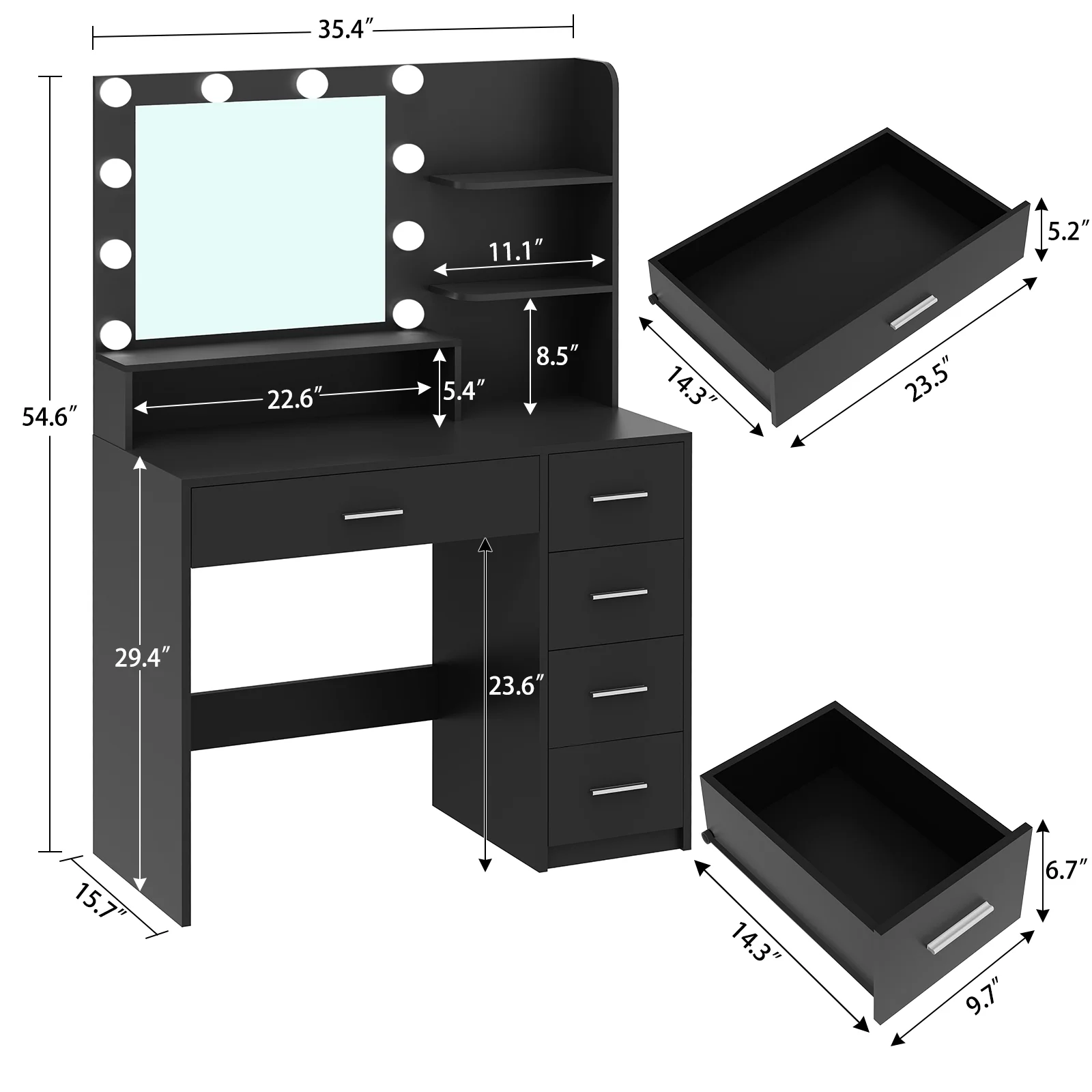 35.4″

54.6″

11.1″

8.5″

22.6″

5.4″

29.4″

23.6″

15.7″

5.2″

14.3″

23.5″

6.7″

14.3″

9.7″