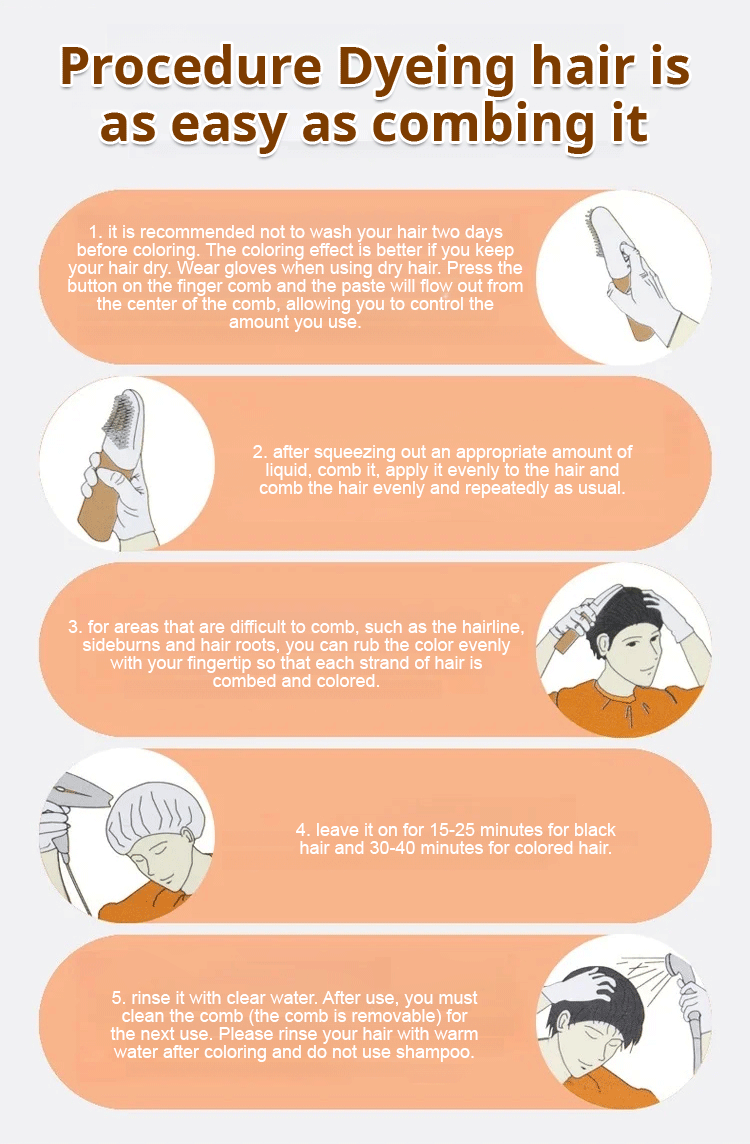 Procedure Dyeing hair is as easy as combing it

1. it is recommended not to wash your hair two days before coloring. The coloring effect is better if you keep your hair dry. Wear gloves when using dry hair. Press the button on the finger comb and the paste will flow out from the center of the comb, allowing you to control the amount you use.

2. after squeezing out an appropriate amount of liquid, comb it, apply it evenly to the hair and comb the hair evenly and repeatedly as usual.

3. for areas that are difficult to comb, such as the hairline, sideburns and hair roots, you can rub the color evenly with your fingertip so that each strand of hair is combed and colored.

4. leave it on for 15-25 minutes for black hair and 30-40 minutes for colored hair.

5. rinse it with clear water. After use, you must clean the comb (the comb is removable) for the next use. Please rinse your hair with warm water after coloring and do not use shampoo.