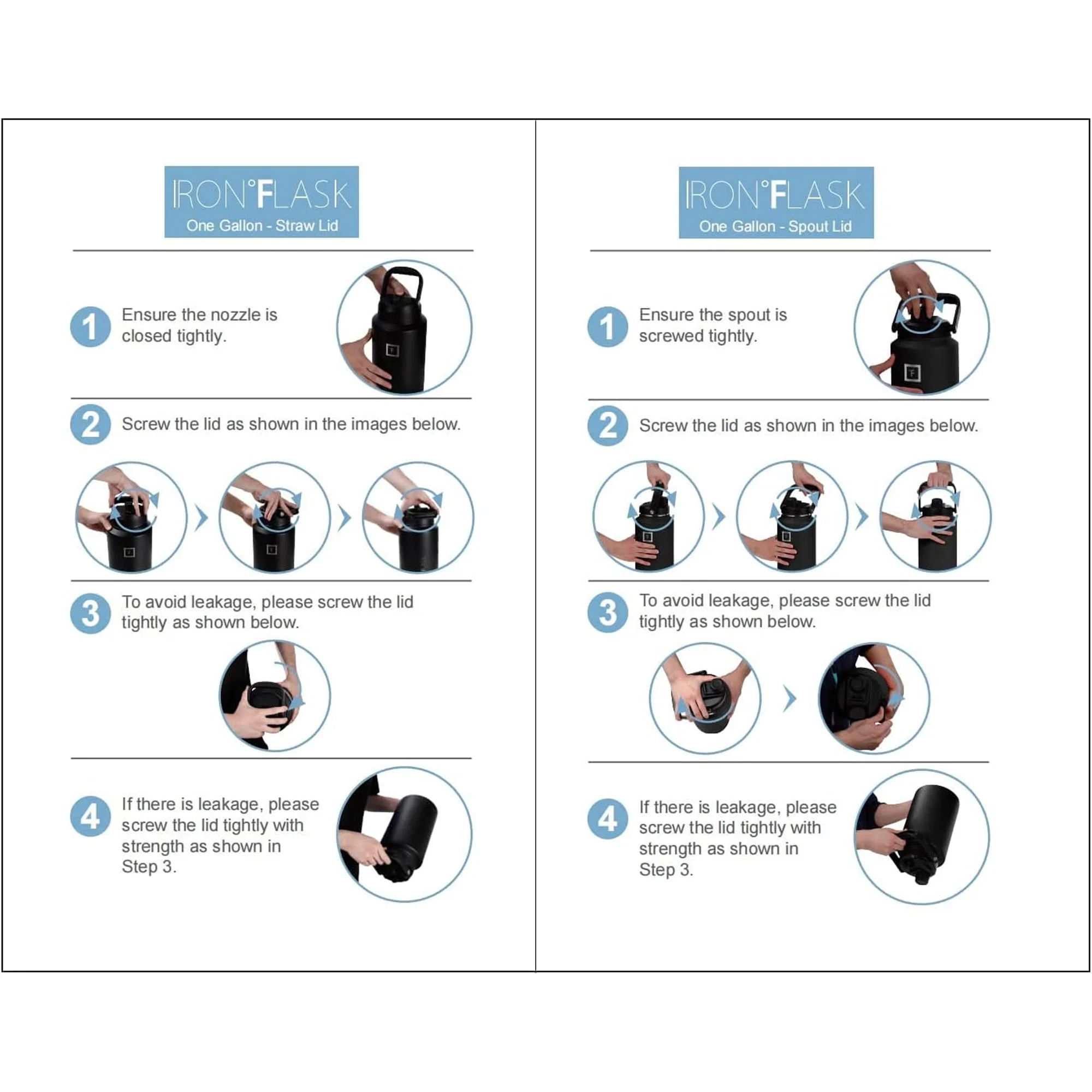 IRON°FLASK
One Gallon - Straw Lid

1 Ensure the nozzle is closed tightly.

2 Screw the lid as shown in the images below.

3 To avoid leakage, please screw the lid tightly as shown below.

4 If there is leakage, please screw the lid tightly with strength as shown in Step 3.

IRON°FLASK
One Gallon - Spout Lid

1 Ensure the spout is screwed tightly.

2 Screw the lid as shown in the images below.

3 To avoid leakage, please screw the lid tightly as shown below.

4 If there is leakage, please screw the lid tightly with strength as shown in Step 3.