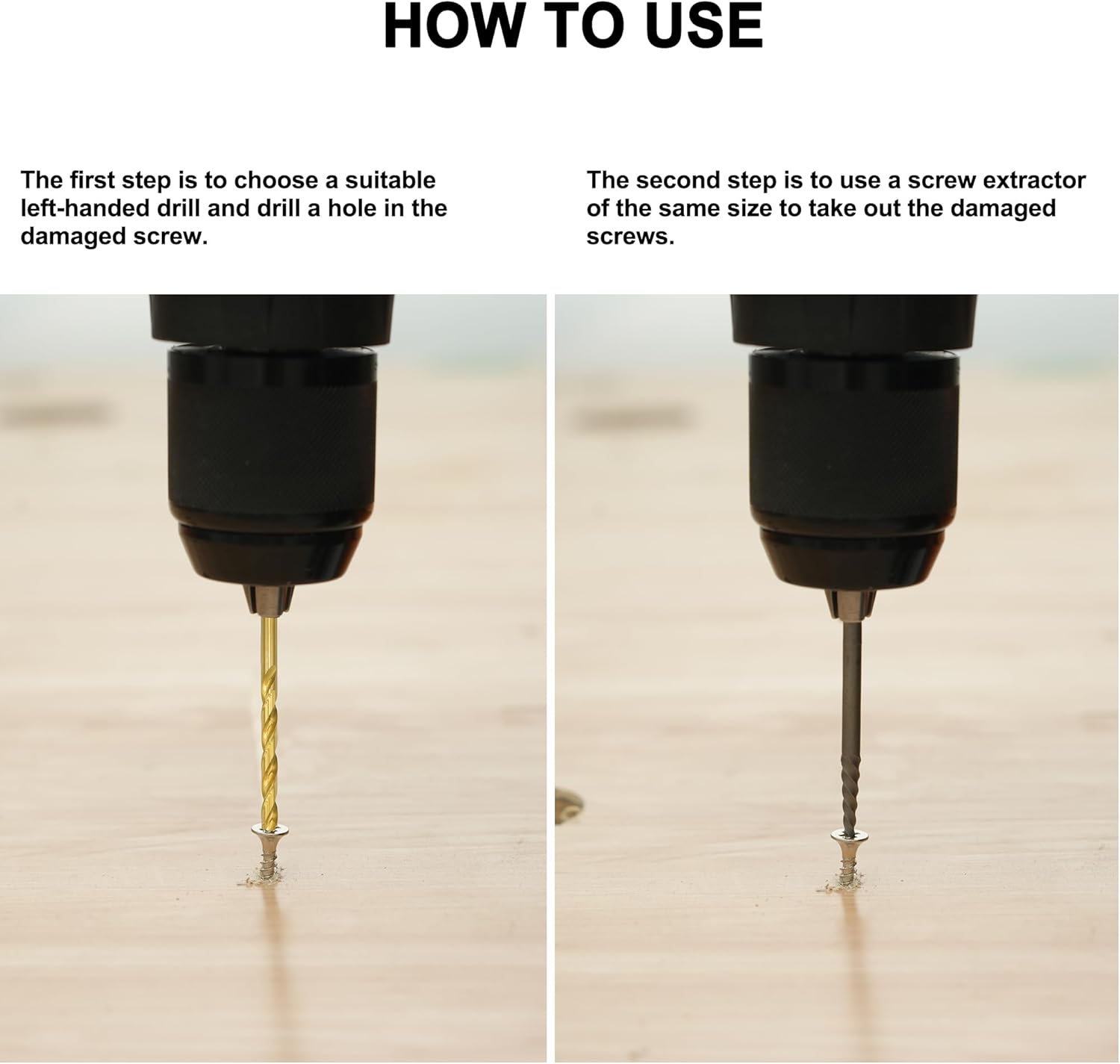 HOW TO USE

The first step is to choose a suitable left-handed drill and drill a hole in the damaged screw.

The second step is to use a screw extractor of the same size to take out the damaged screws.