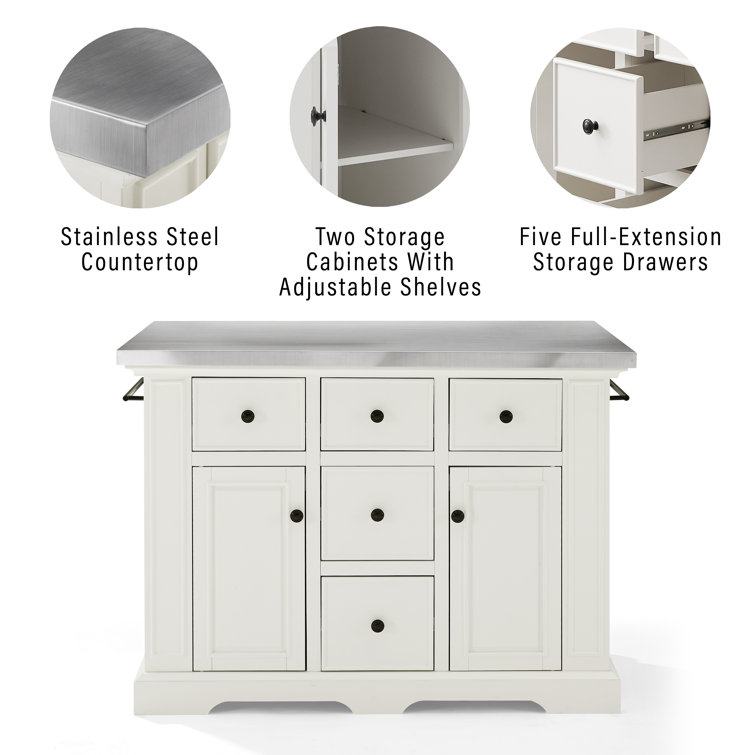 Stainless Steel Countertop

Two Storage Cabinets With Adjustable Shelves

Five Full-Extension Storage Drawers