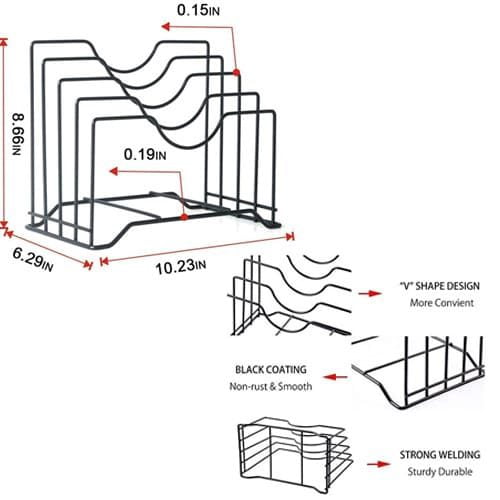 0.15IN

8.66IN

0.19IN

6.29IN

10.23IN

"V" SHAPE DESIGN
More Convient

BLACK COATING
Non-rust & Smooth

STRONG WELDING
Sturdy Durable