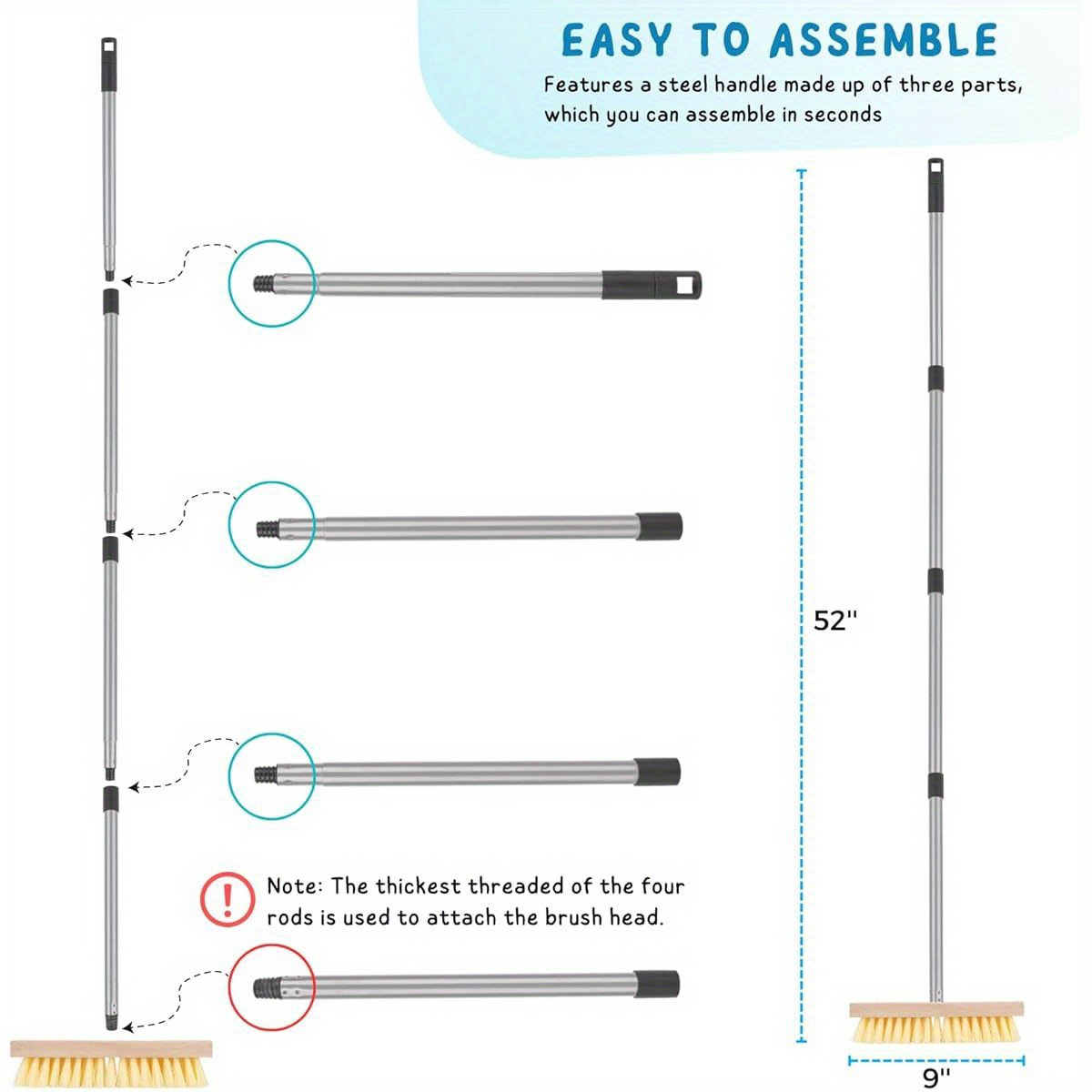 EASY TO ASSEMBLE

Features a steel handle made up of three parts, which you can assemble in seconds

52''

Note: The thickest threaded of the four rods is used to attach the brush head.

9''