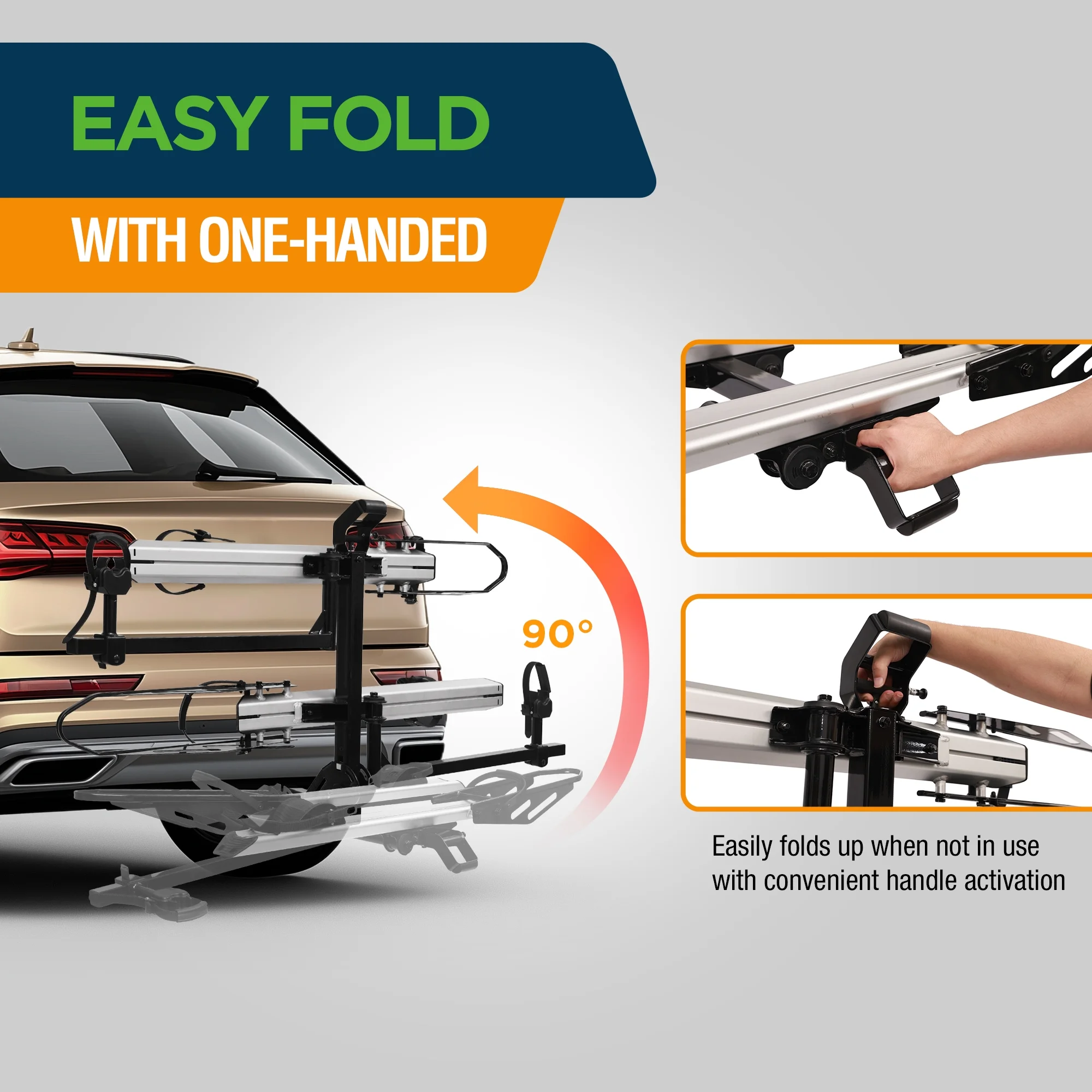 EASY FOLD

WITH ONE-HANDED

90°

Easily folds up when not in use with convenient handle activation