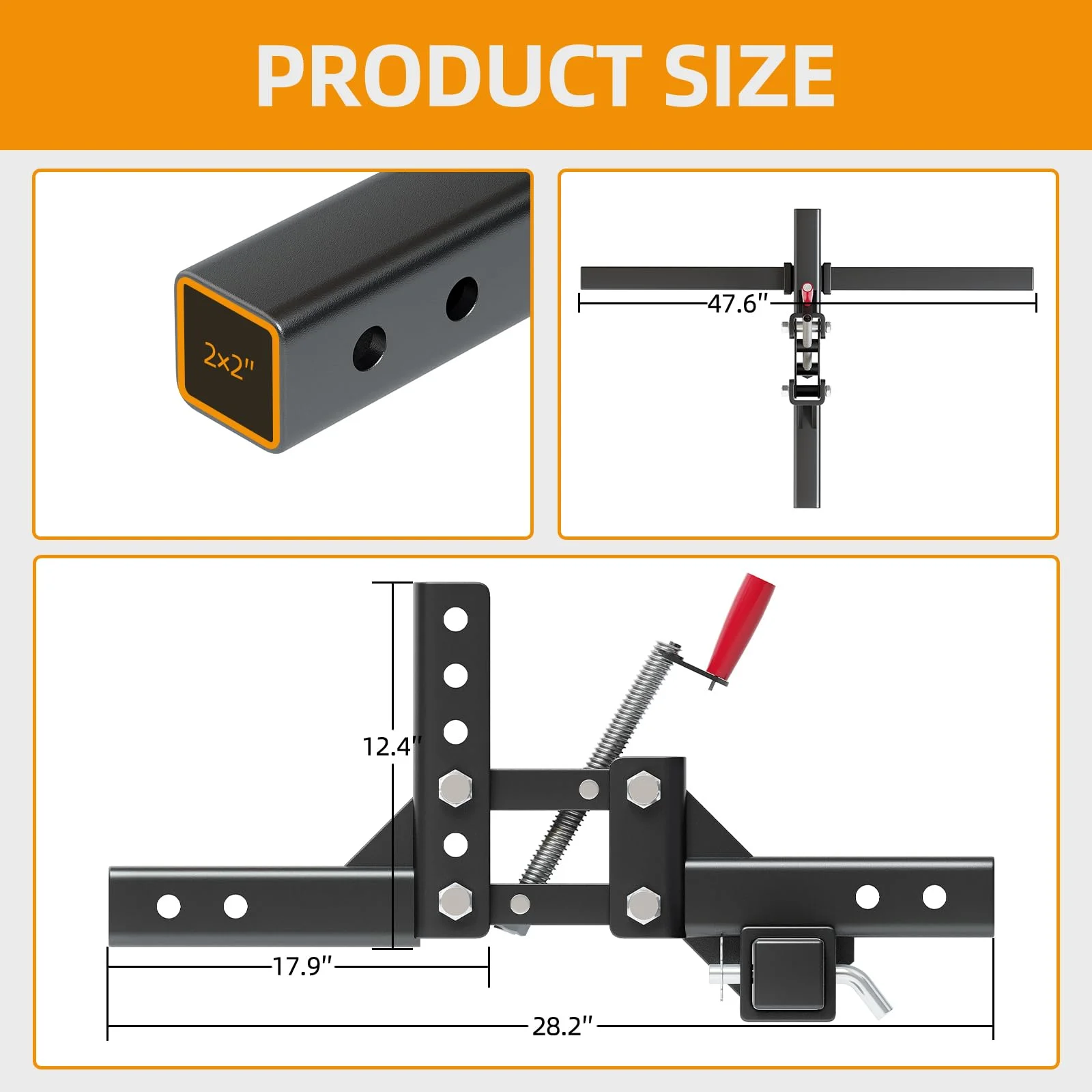 PRODUCT SIZE

2x2"

47.6"

12.4"

17.9"

28.2"