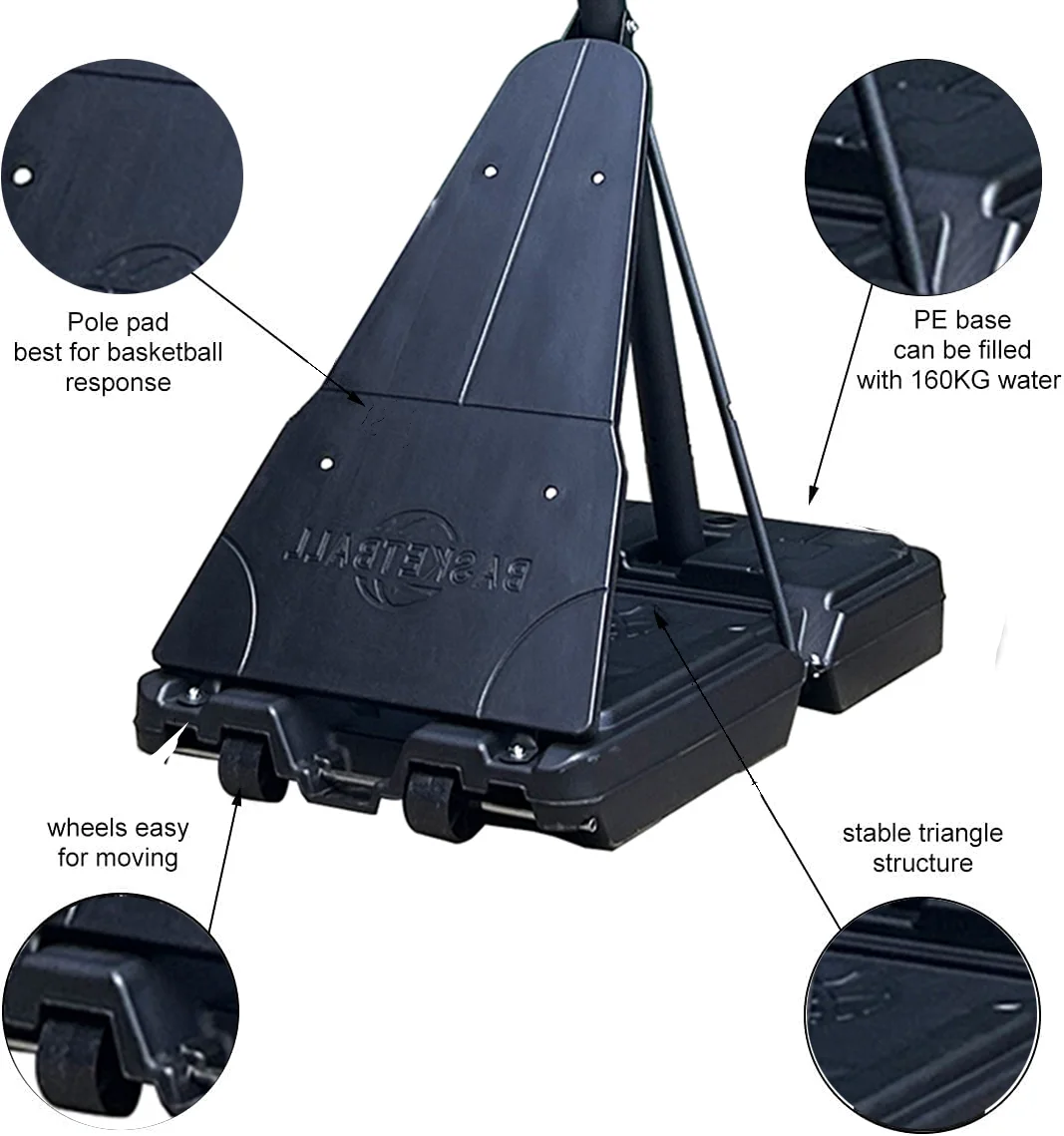 Pole pad
best for basketball
response

PE base
can be filled
with 160KG water

BASKETBALL

wheels easy
for moving

stable triangle
structure