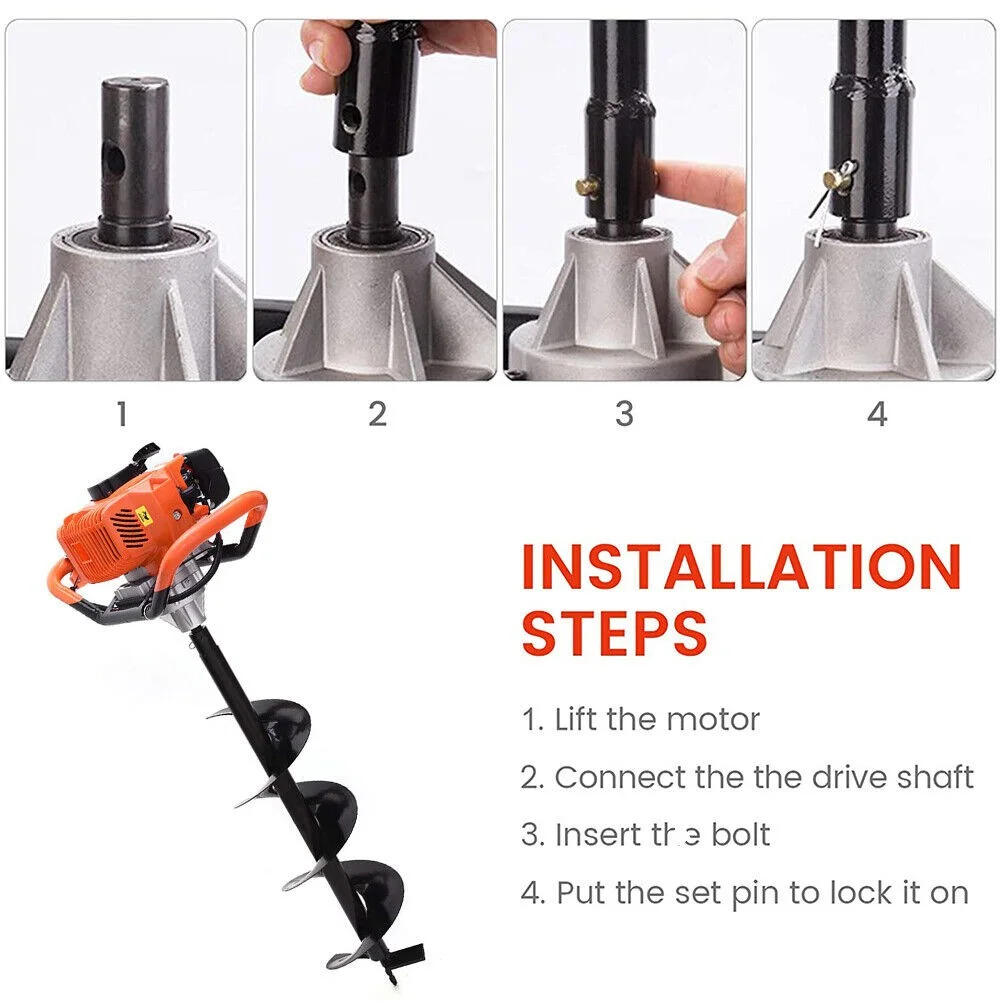 1

2

3

4

INSTALLATION STEPS

1. Lift the motor

2. Connect the the drive shaft

3. Insert the bolt

4. Put the set pin to lock it on