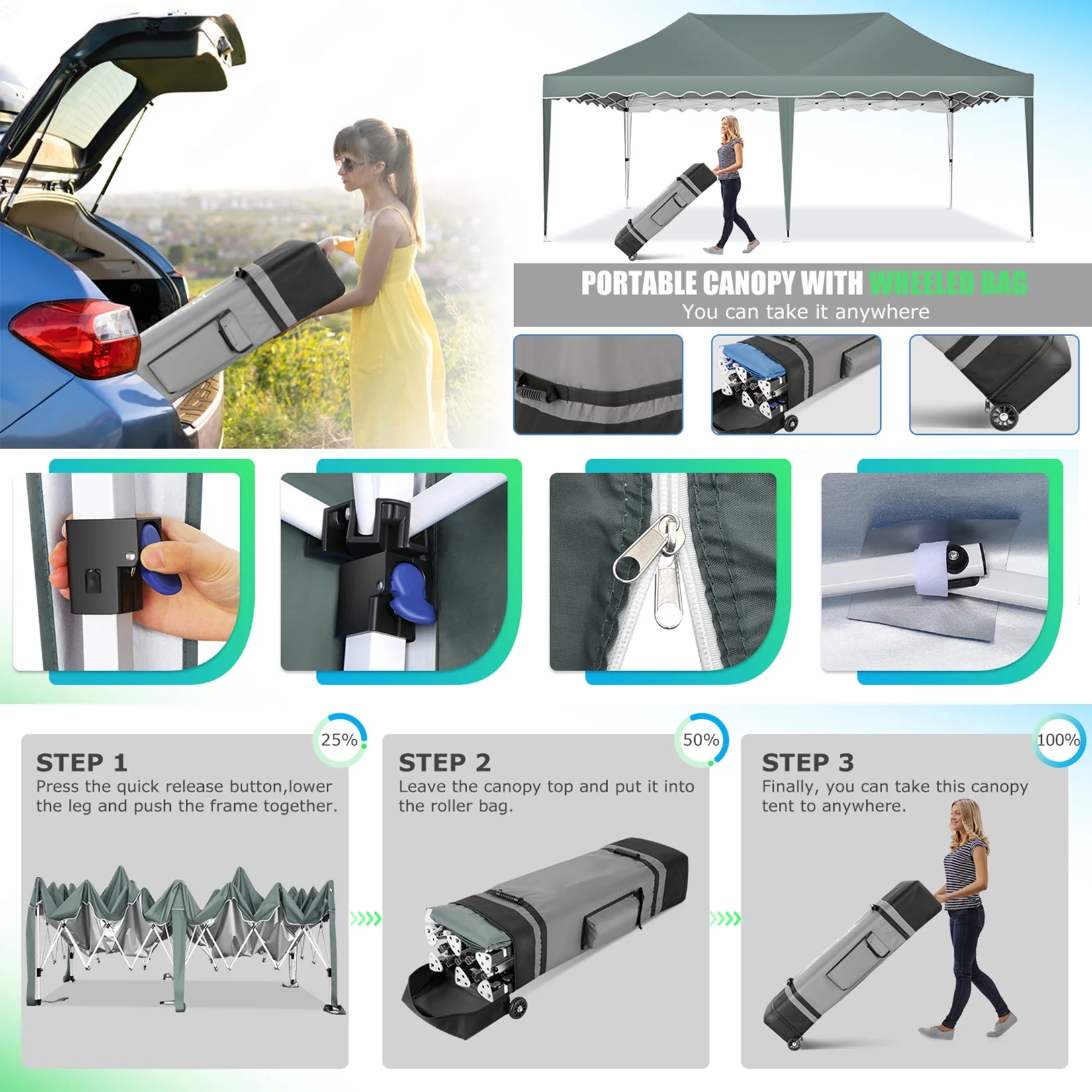 PORTABLE CANOPY WITH WHEELED BAG
You can take it anywhere

25%
STEP 1
Press the quick release button,lower the leg and push the frame together.

50%
STEP 2
Leave the canopy top and put it into the roller bag.

100%
STEP 3
Finally, you can take this canopy tent to anywhere.