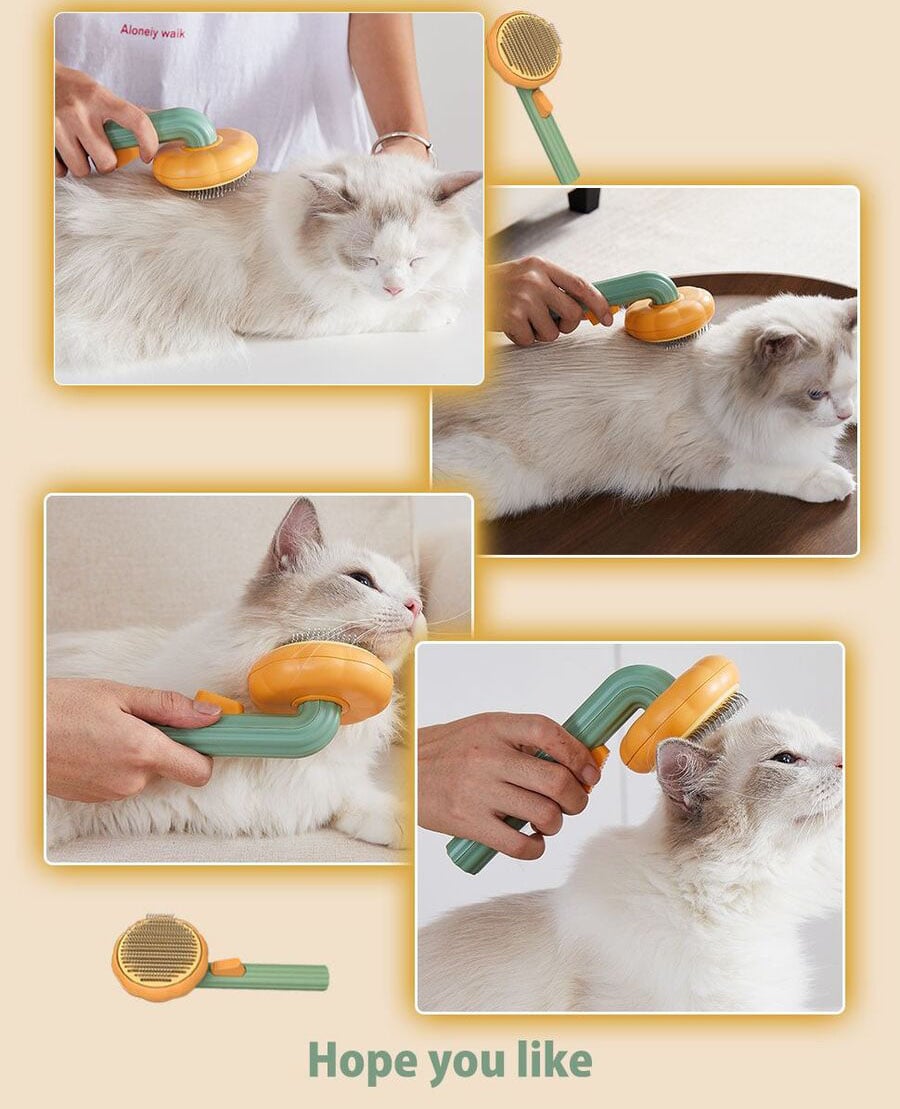 Aloneiy walk

Hope you like