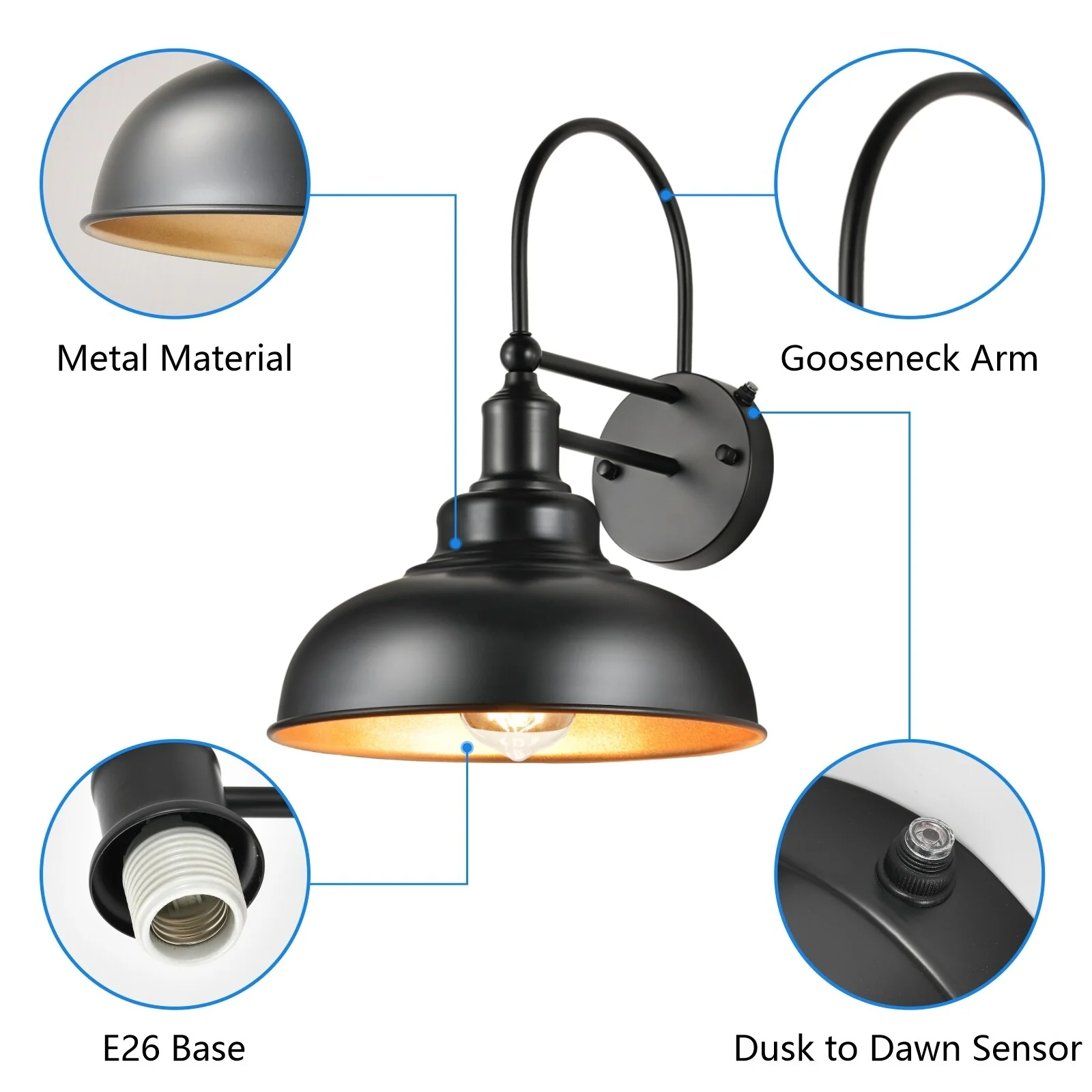 Metal Material

Gooseneck Arm

E26 Base

Dusk to Dawn Sensor