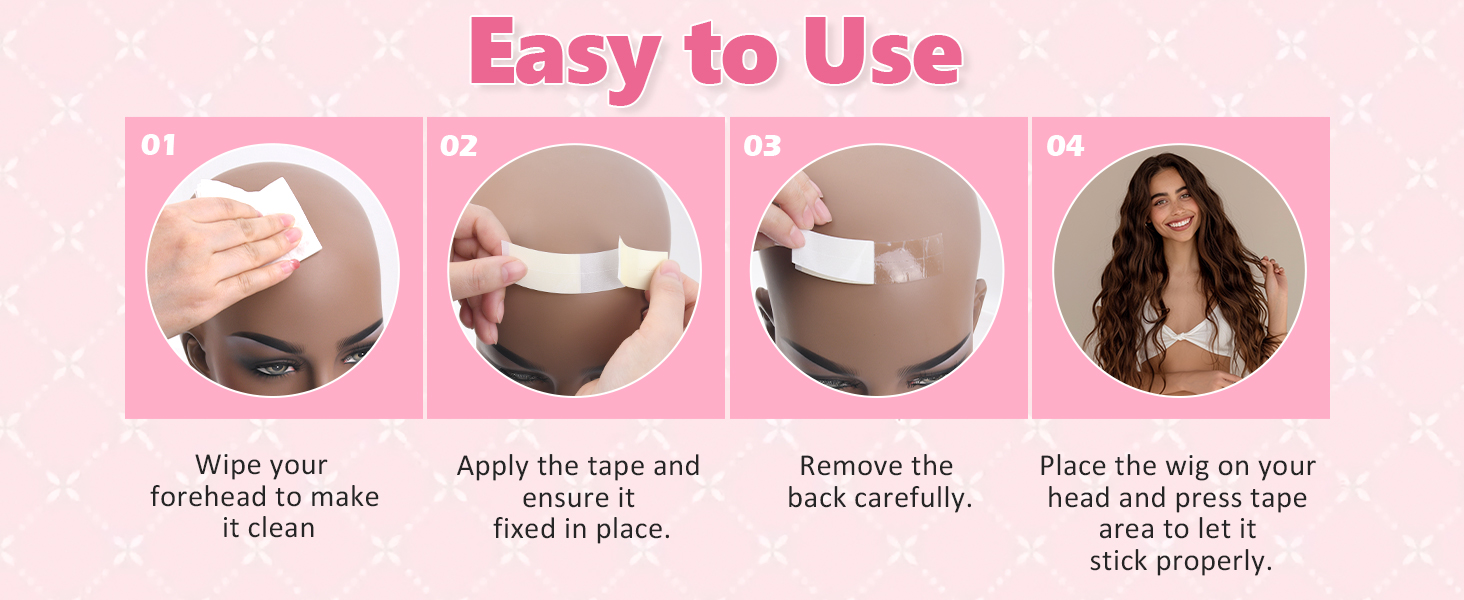 Easy to Use

01

Wipe your forehead to make it clean

02

Apply the tape and ensure it fixed in place.

03

Remove the back carefully.

04

Place the wig on your head and press tape area to let it stick properly.