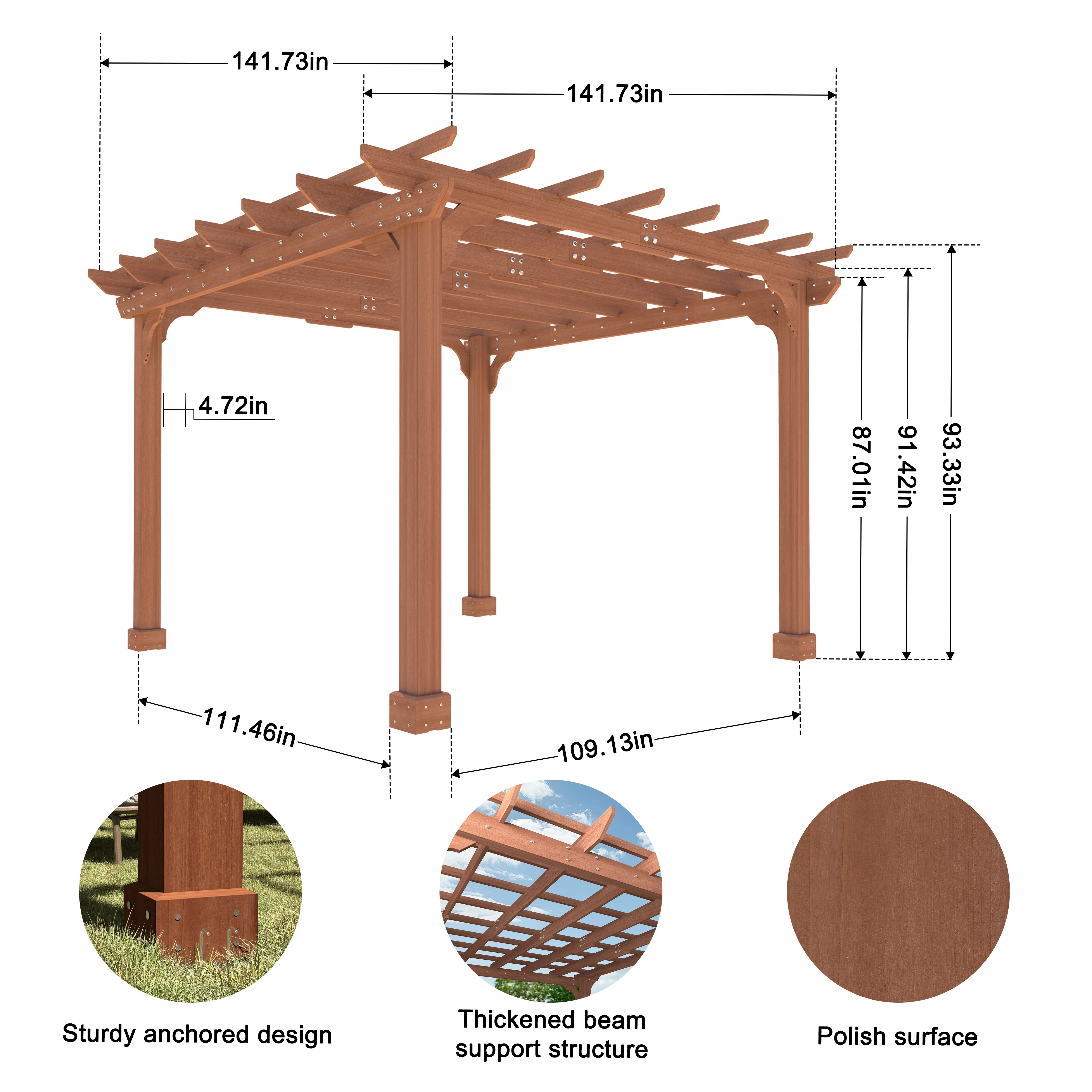 141.73in
141.73in
4.72in
87.01in
91.42in
93.33in
111.46in
109.13in

Sturdy anchored design

Thickened beam support structure

Polish surface