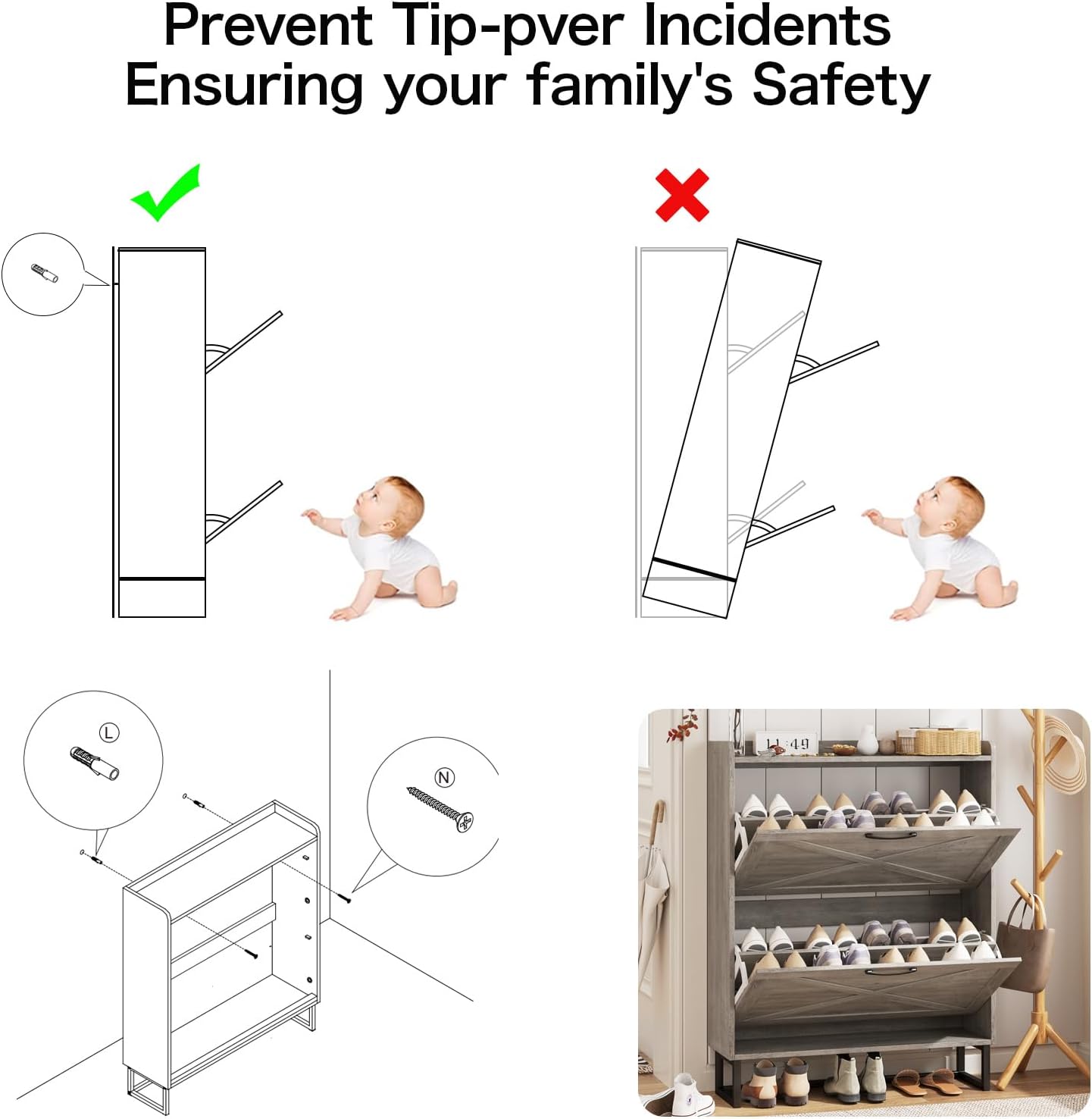 Prevent Tip-pver Incidents
Ensuring your family's Safety

L

N

11:49